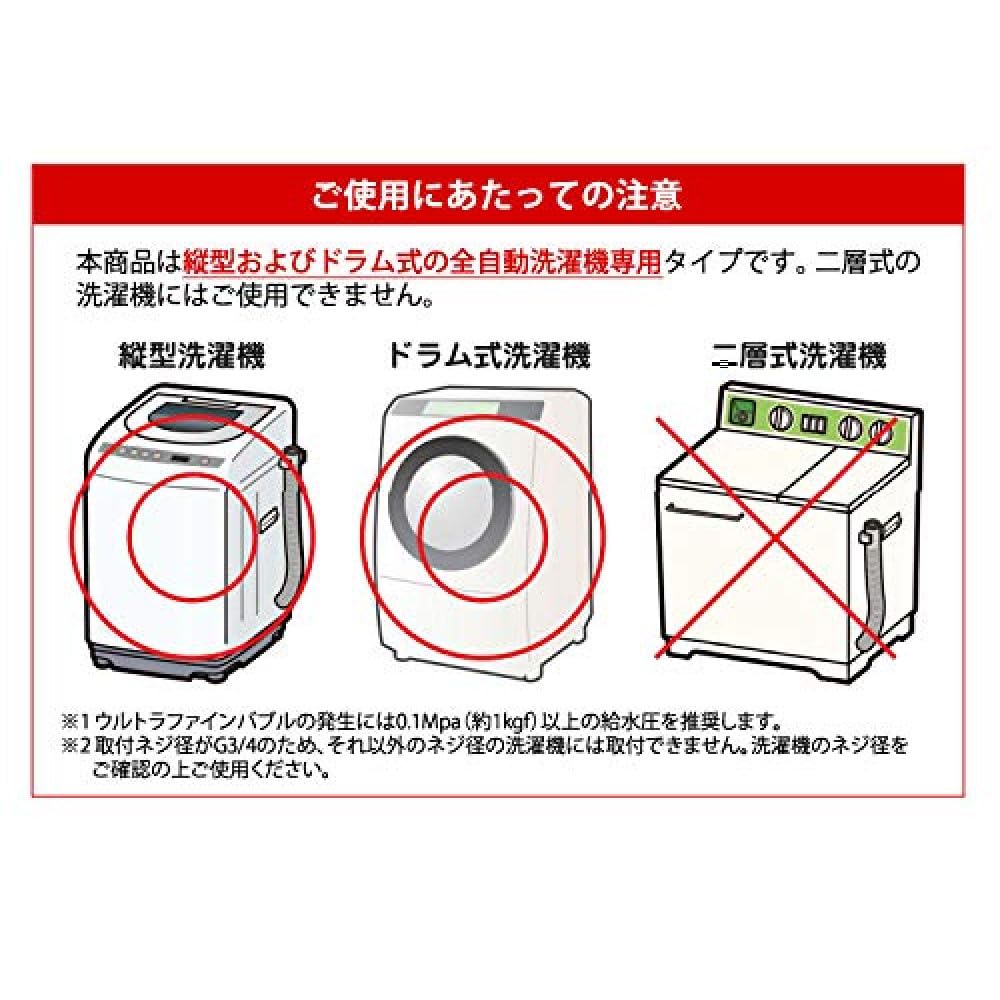 ご使用にあたっての注意

本商品は縦型およびドラム式の全自動洗濯機専用タイプです。二層式の洗濯機にはご使用できません。

縦型洗濯機

ドラム式洗濯機

二層式洗濯機

※1 ウルトラファインバブルの発生には0.1Mpa（約1kgf）以上の給水圧を推奨します。
※2 取付ネジ径がG3/4のため、それ以外のネジ径の洗濯機には取付できません。洗濯機のネジ径をご確認の上ご使用ください。