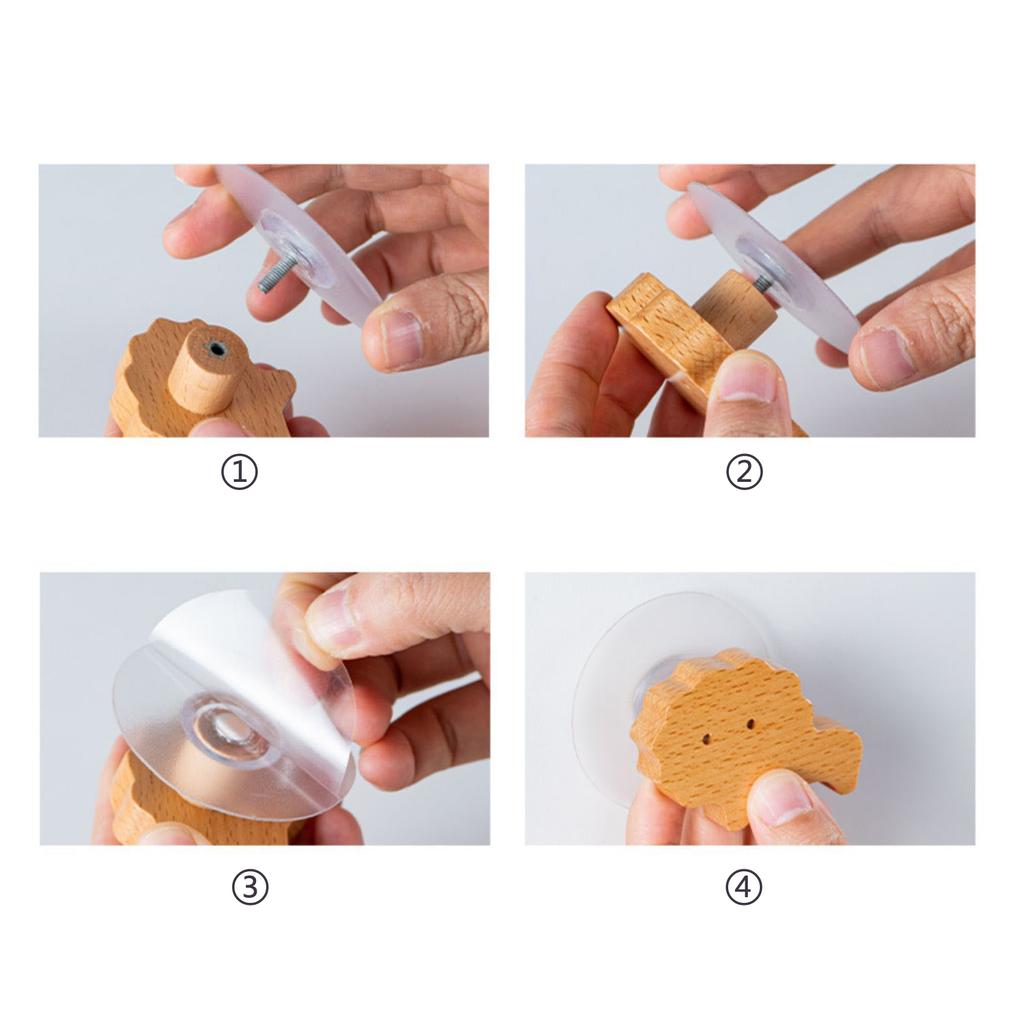 ①

②

③

④