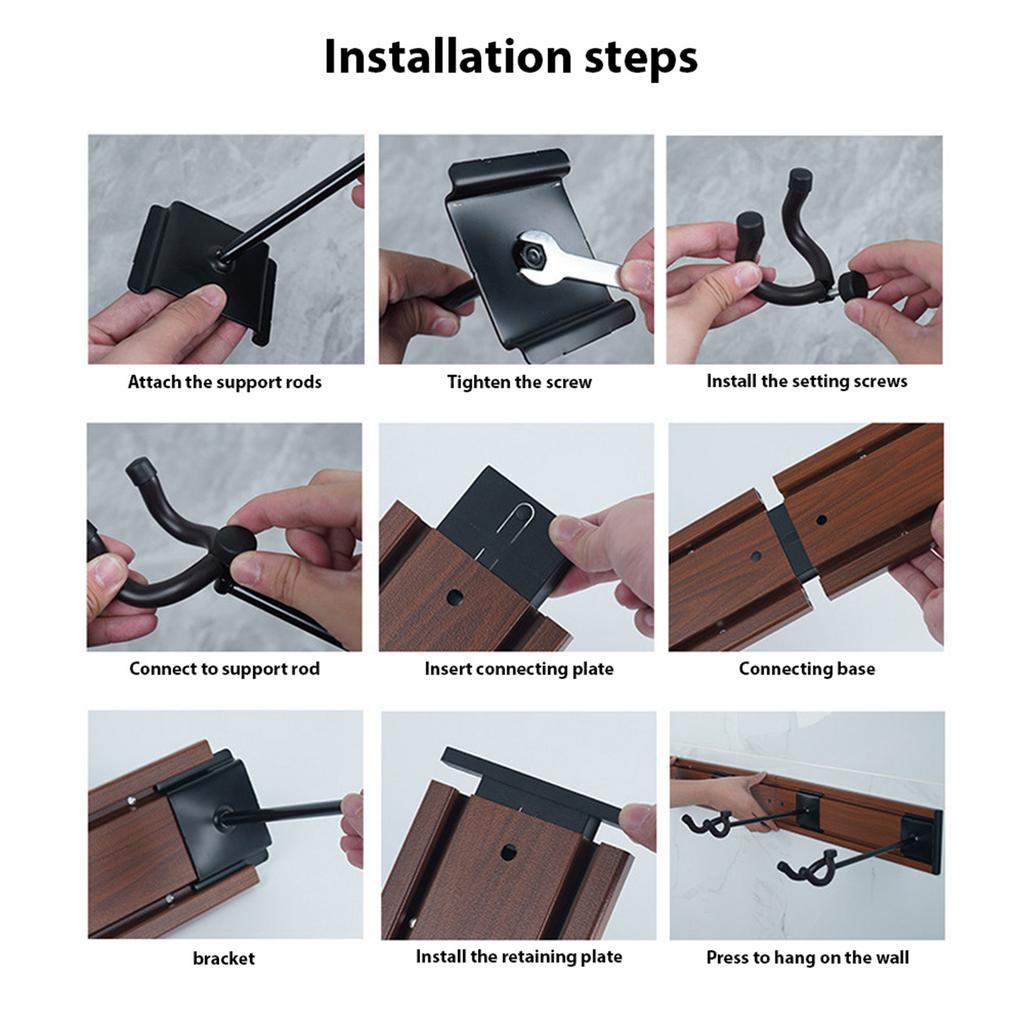 Installation steps

Attach the support rods

Tighten the screw

Install the setting screws

Connect to support rod

Insert connecting plate

Connecting base

bracket

Install the retaining plate

Press to hang on the wall