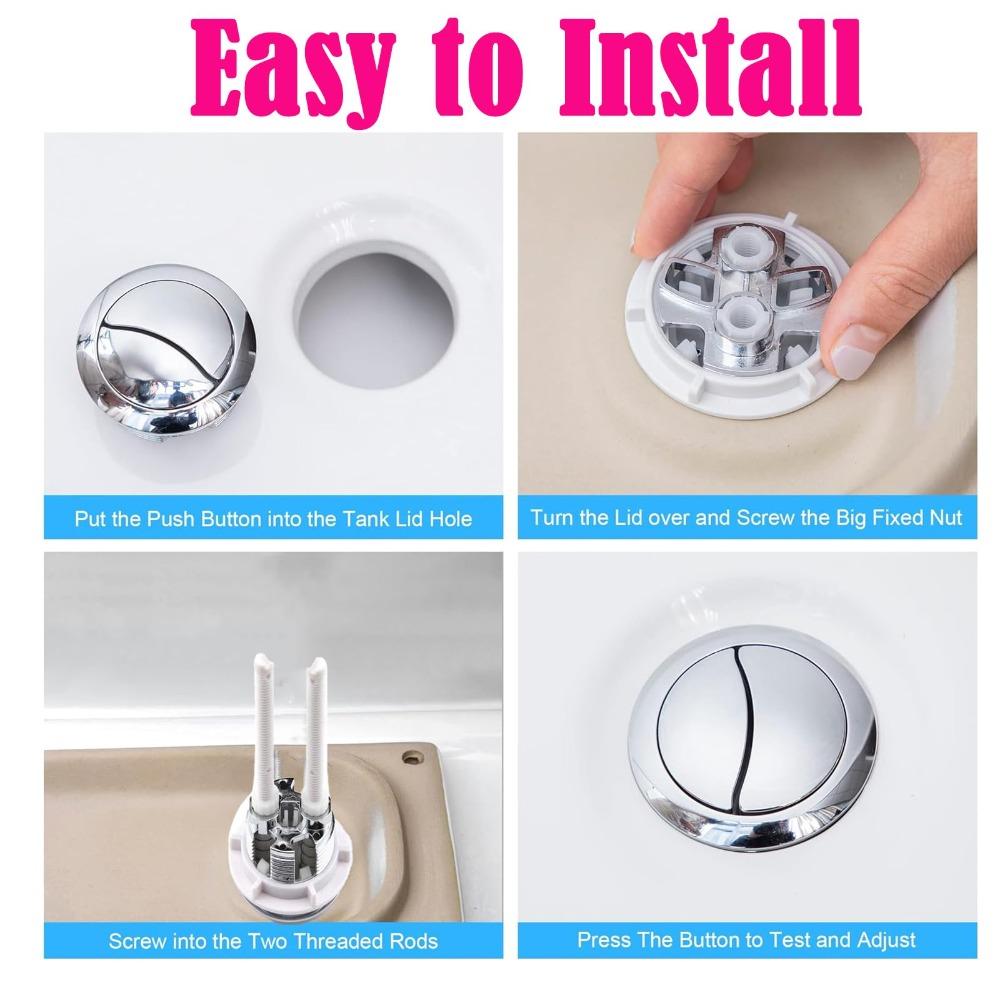 Easy to Install

Put the Push Button into the Tank Lid Hole

Turn the Lid over and Screw the Big Fixed Nut

Screw into the Two Threaded Rods

Press The Button to Test and Adjust