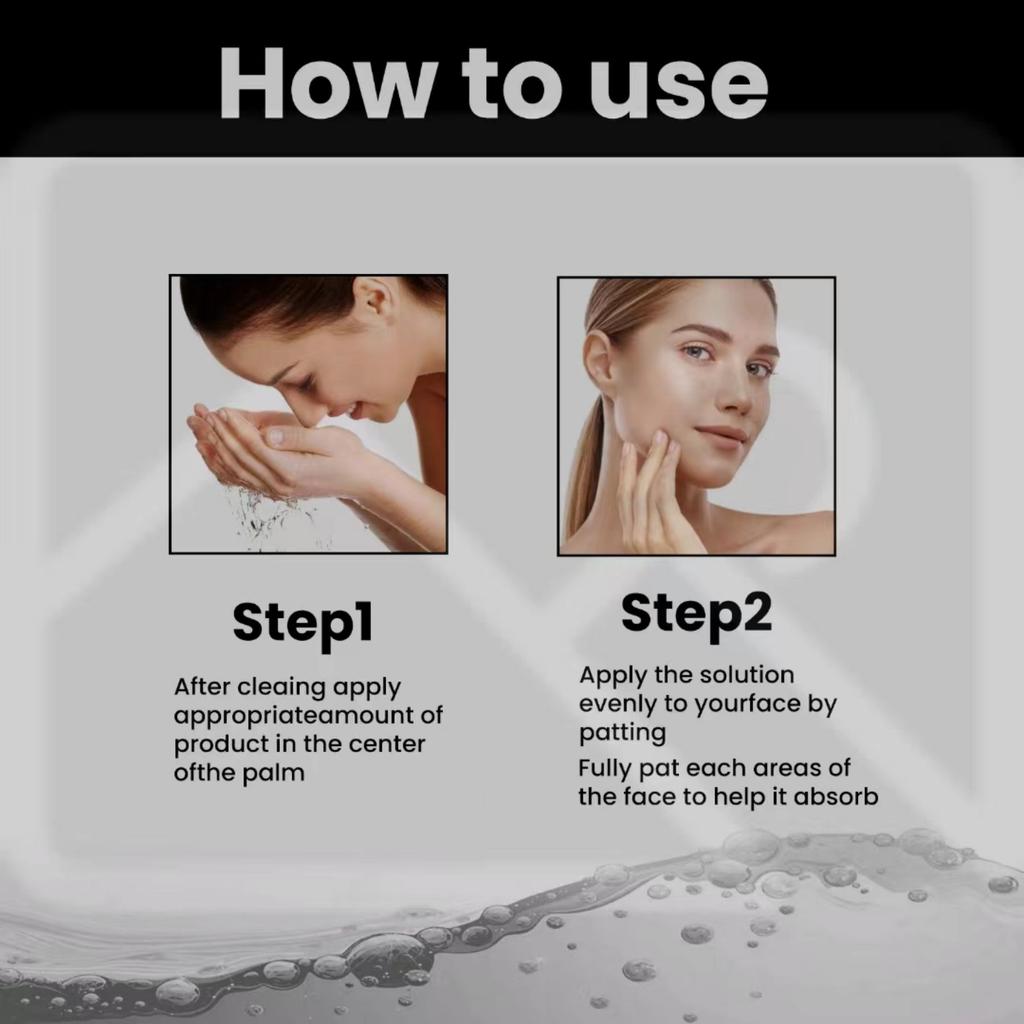 How to use

Step1

After cleaing apply appropriateamount of product in the center ofthe palm

Step2

Apply the solution evenly to yourface by patting

Fully pat each areas of the face to help it absorb