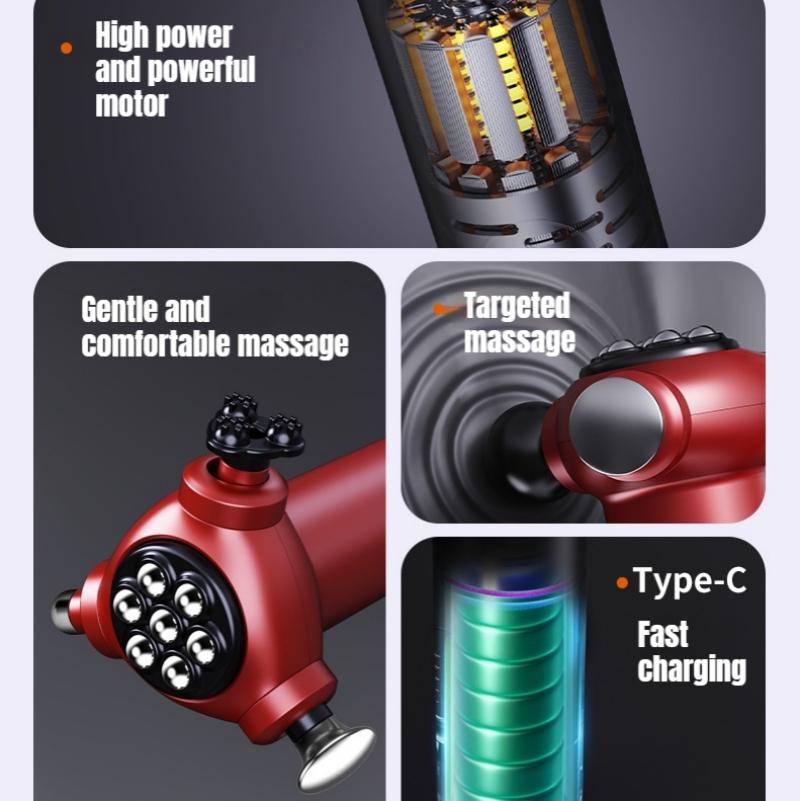 High power and powerful motor

Gentle and comfortable massage

Targeted massage

Type-C

Fast charging