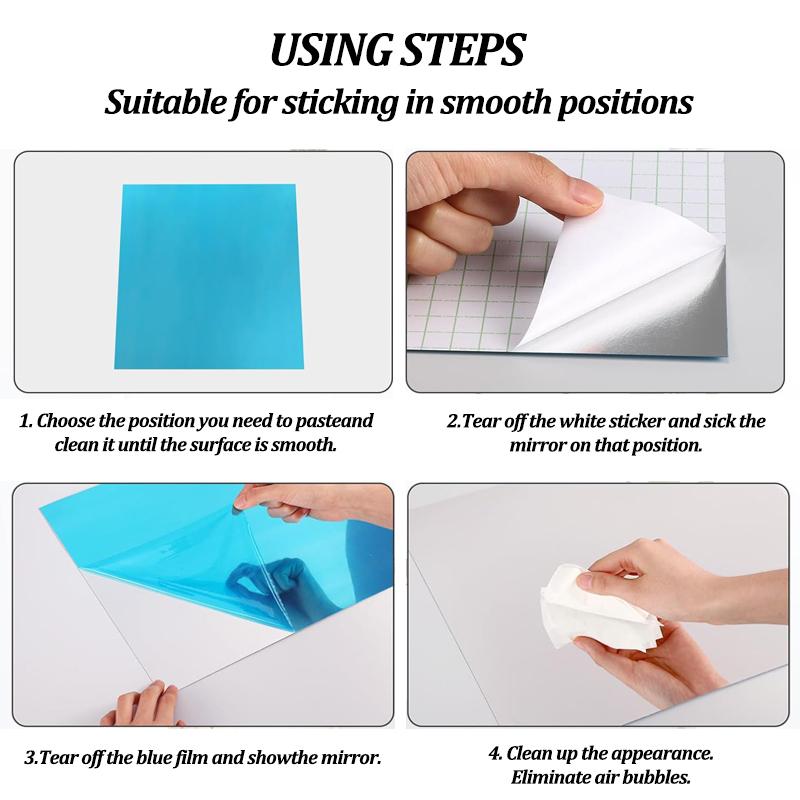 USING STEPS

Suitable for sticking in smooth positions

1. Choose the position you need to pasteand clean it until the surface is smooth.

2.Tear off the white sticker and sick the mirror on that position.

3.Tear off the blue film and showthe mirror.

4. Clean up the appearance. Eliminate air bubbles.