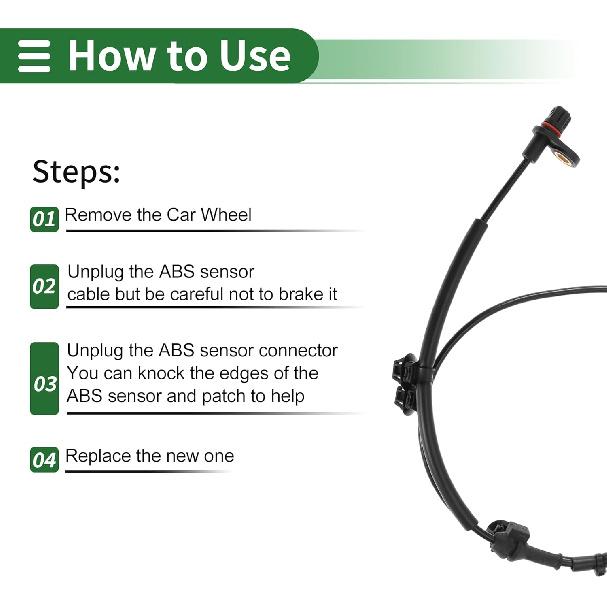 How to Use

Steps:

01 Remove the Car Wheel

02 Unplug the ABS sensor cable but be careful not to brake it

03 Unplug the ABS sensor connector You can knock the edges of the ABS sensor and patch to help

04 Replace the new one