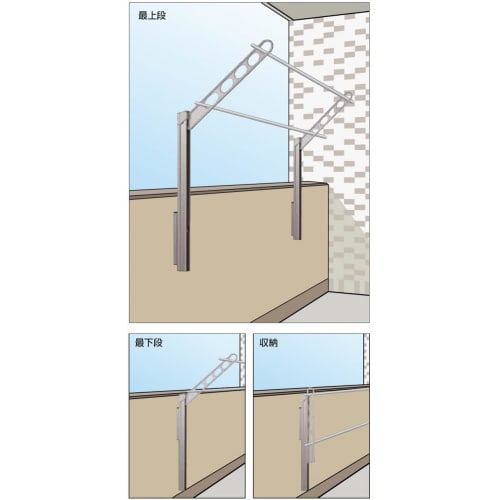 最上段

最下段

収納