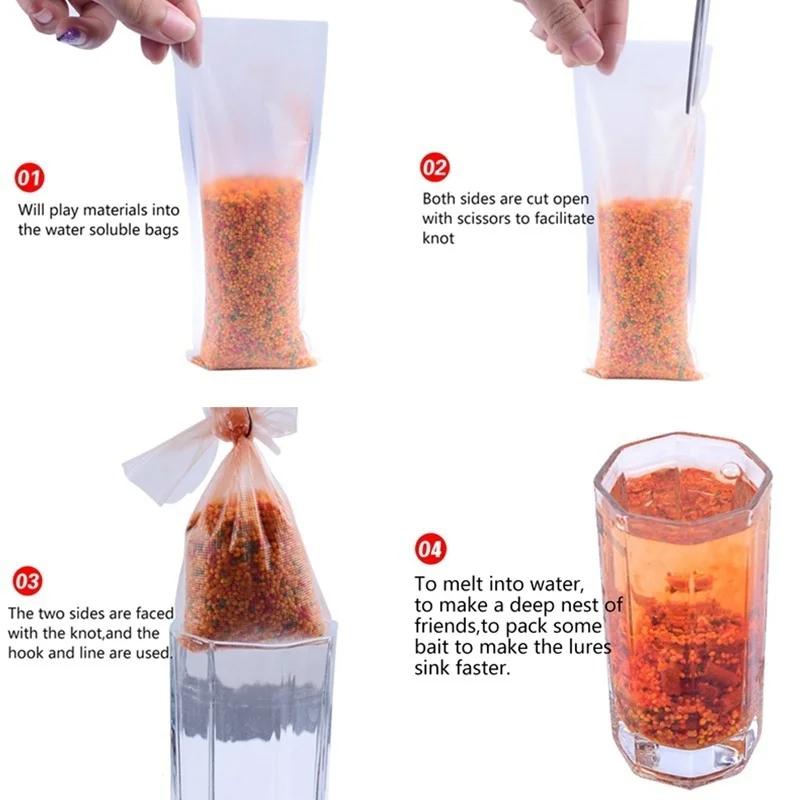 01
Will play materials into the water soluble bags

02
Both sides are cut open with scissors to facilitate knot

03
The two sides are faced with the knot,and the hook and line are used.

04
To melt into water, to make a deep nest of friends,to pack some bait to make the lures sink faster.