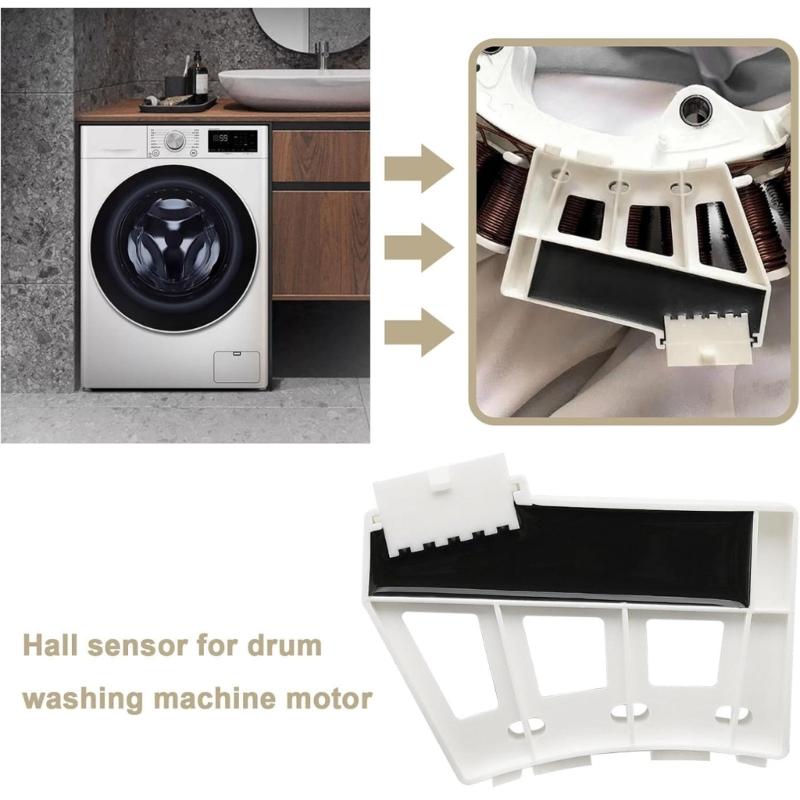 Hall sensor for drum washing machine motor