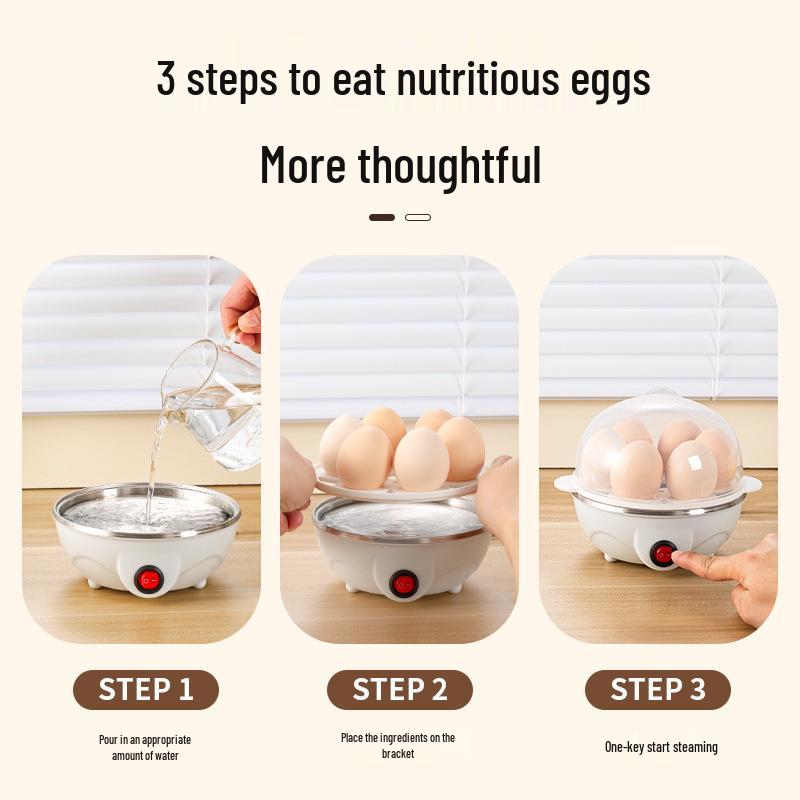 3 steps to eat nutritious eggs

More thoughtful

STEP 1

Pour in an appropriate amount of water

STEP 2

Place the ingredients on the bracket

STEP 3

One-key start steaming