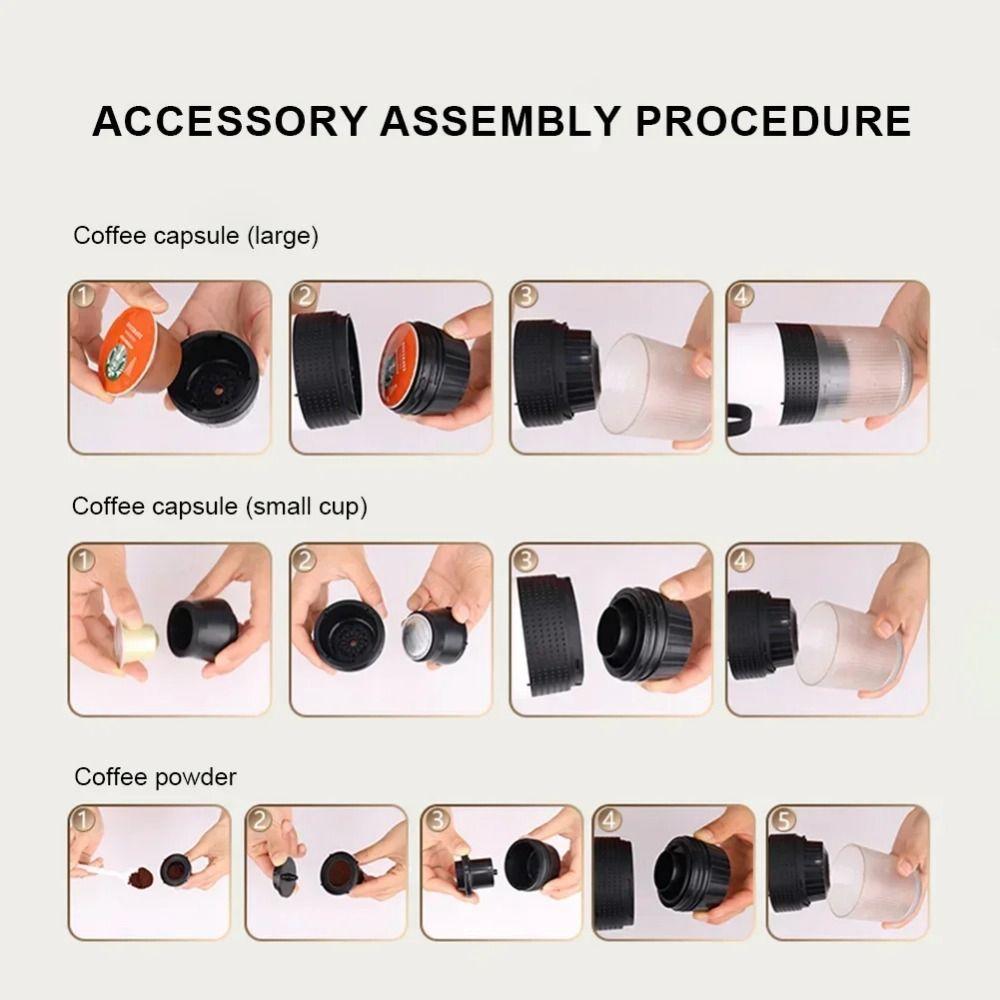 ACCESSORY ASSEMBLY PROCEDURE

Coffee capsule (large)

1

2

3

4

Coffee capsule (small cup)

1

2

3

4

Coffee powder

1

2

3

4

5