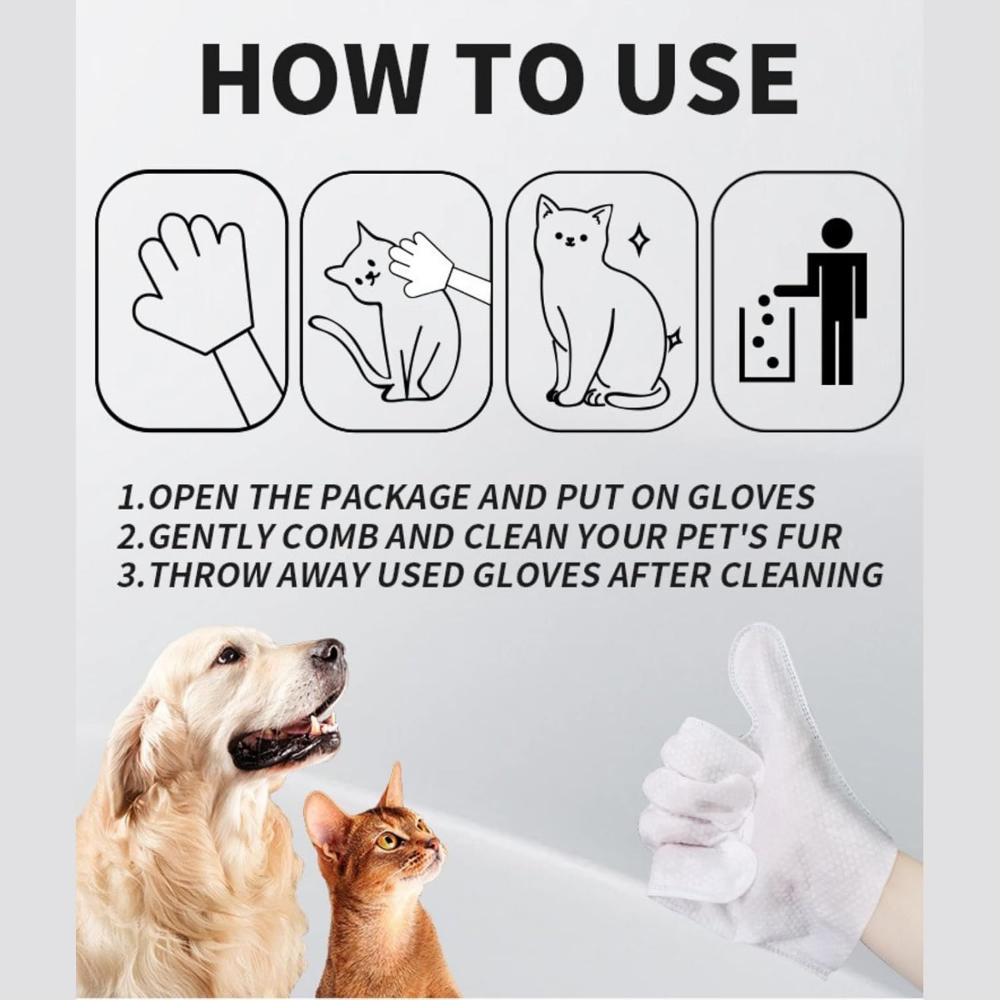 HOW TO USE

1.OPEN THE PACKAGE AND PUT ON GLOVES
2.GENTLY COMB AND CLEAN YOUR PET'S FUR
3.THROW AWAY USED GLOVES AFTER CLEANING