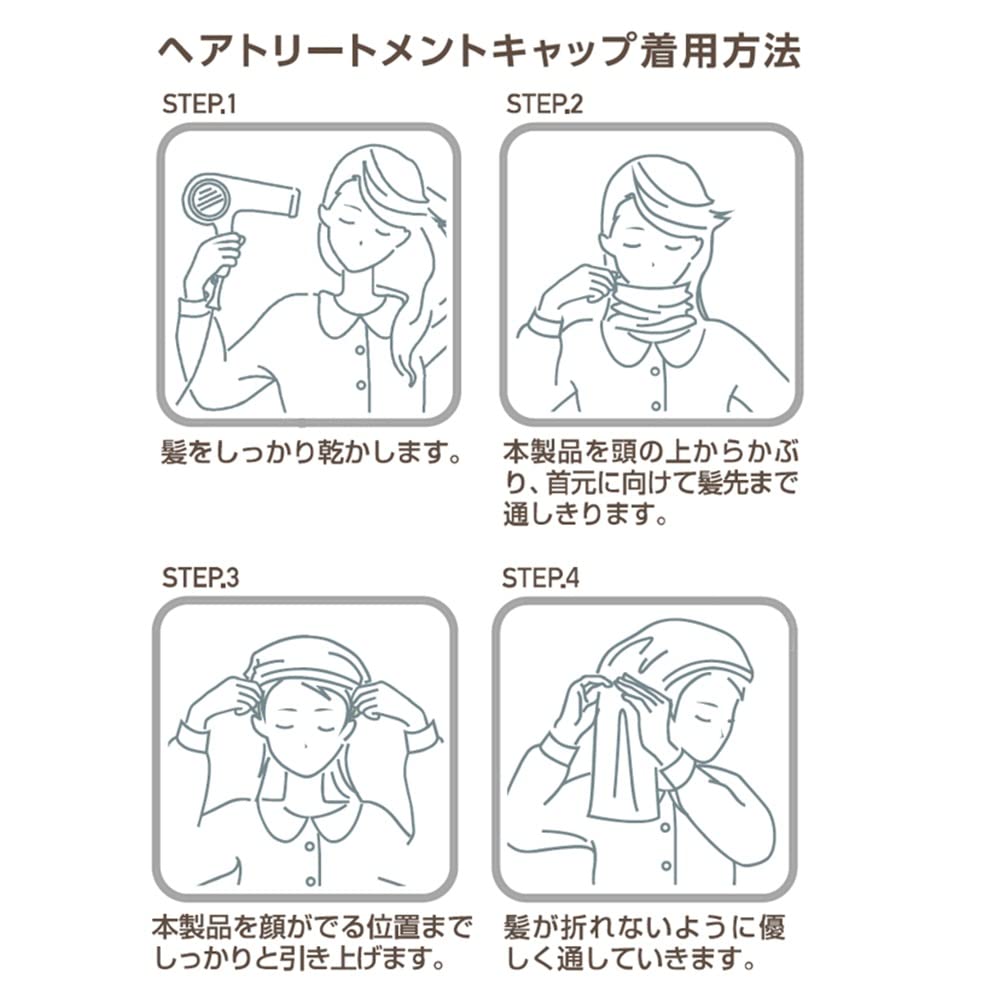 ヘアトリートメントキャップ着用方法

STEP.1

髪をしっかり乾かします。

STEP.2

本製品を頭の上からかぶり、首元に向けて髪先まで通しきります。

STEP.3

本製品を顔がでる位置までしっかりと引き上げます。

STEP.4

髪が折れないように優しく通していきます。