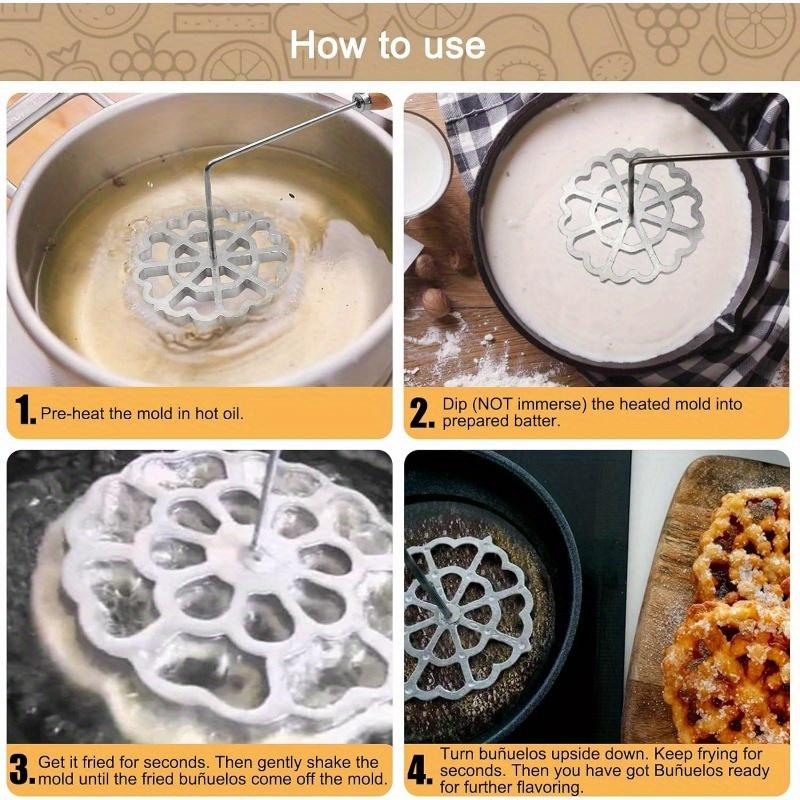 How to use

1. Pre-heat the mold in hot oil.

2. Dip (NOT immerse) the heated mold into prepared batter.

3. Get it fried for seconds. Then gently shake the mold until the fried buñuelos come off the mold.

4. Turn buñuelos upside down. Keep frying for seconds. Then you have got Buñuelos ready for further flavoring.