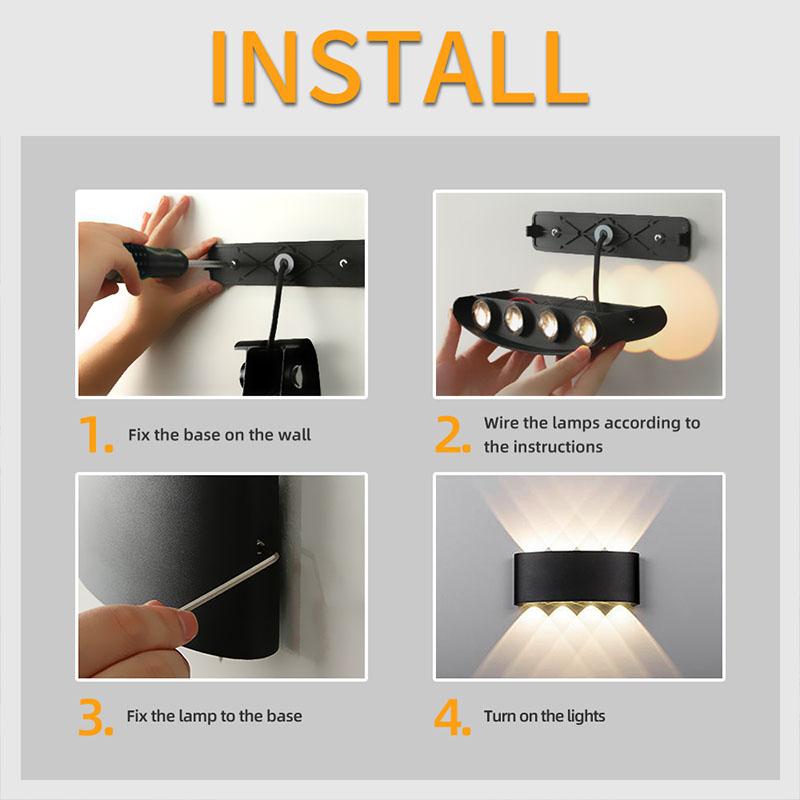 INSTALL

1. Fix the base on the wall

2. Wire the lamps according to the instructions

3. Fix the lamp to the base

4. Turn on the lights