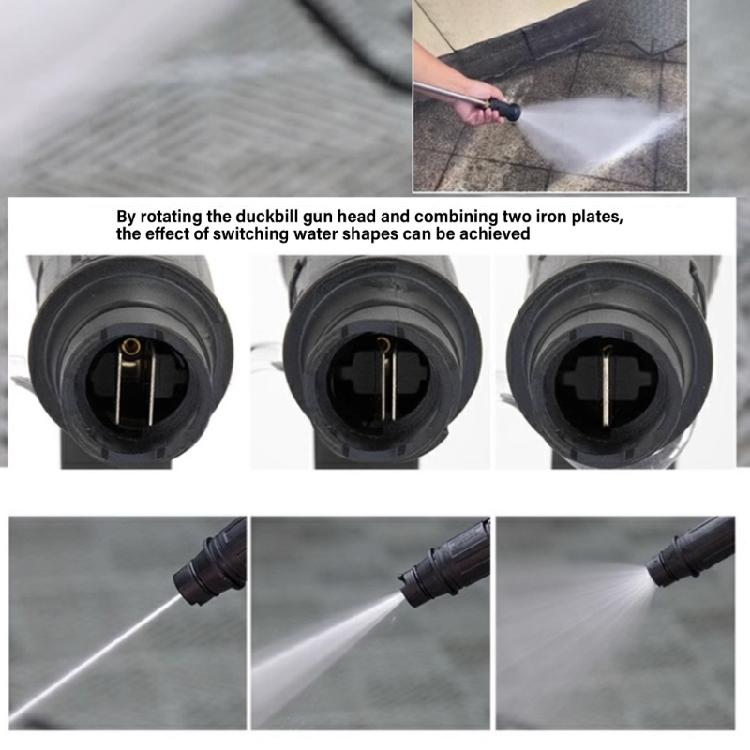 By rotating the duckbill gun head and combining two iron plates, the effect of switching water shapes can be achieved