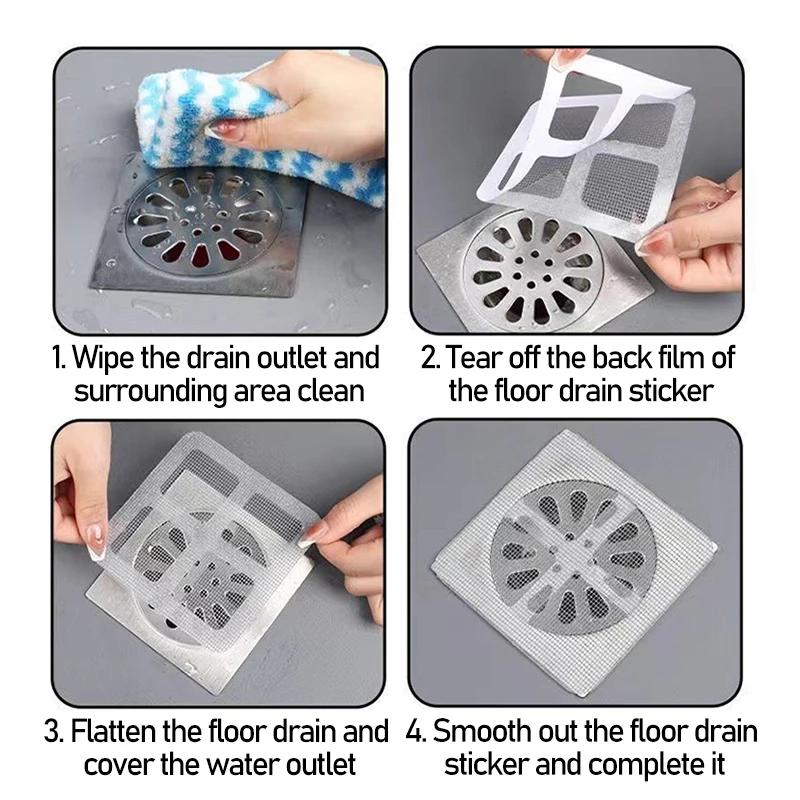 1. Wipe the drain outlet and surrounding area clean

2. Tear off the back film of the floor drain sticker

3. Flatten the floor drain and cover the water outlet

4. Smooth out the floor drain sticker and complete it