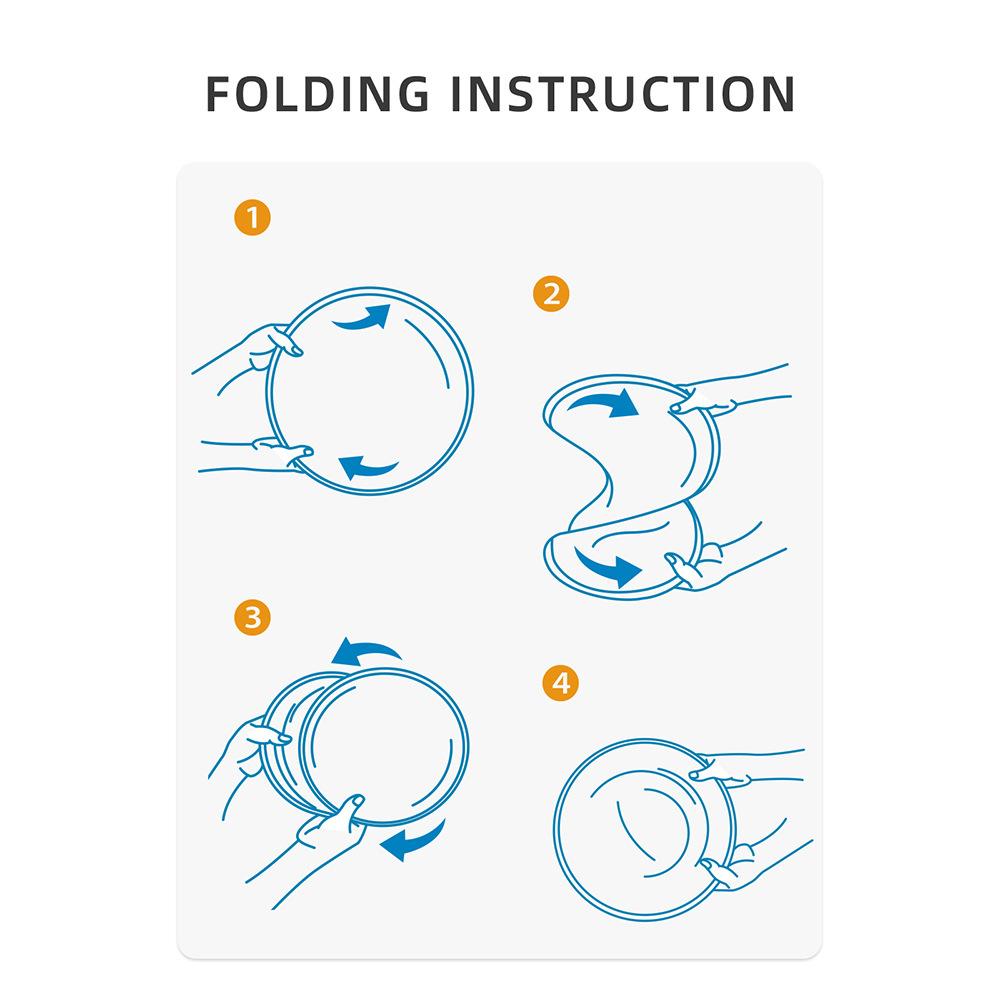 FOLDING INSTRUCTION

1

2

3

4