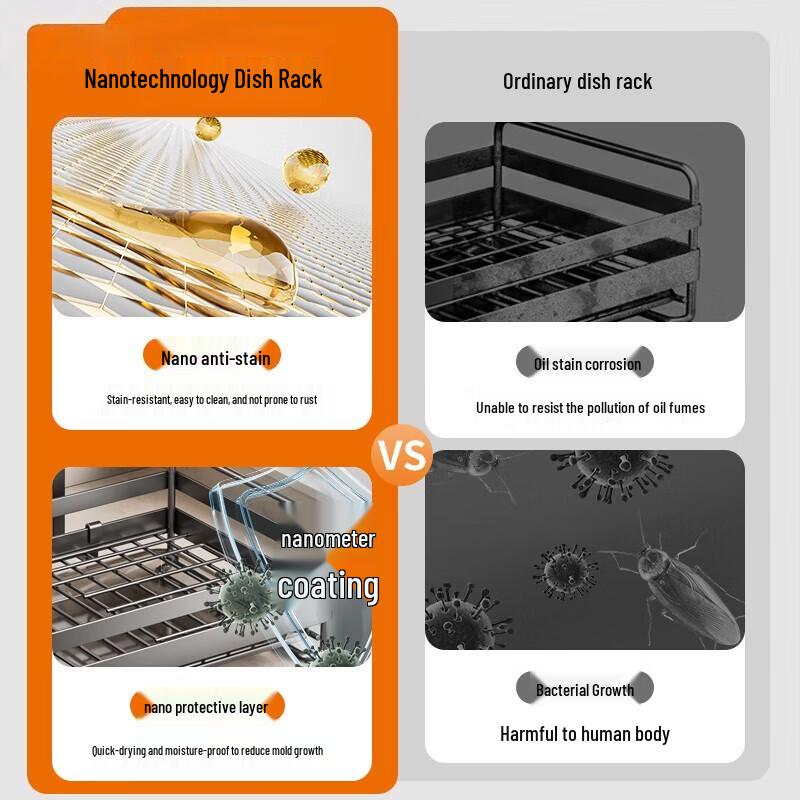 Nanotechnology Dish Rack

Nano anti-stain

Stain-resistant, easy to clean, and not prone to rust

nanometer

coating

nano protective layer

Quick-drying and moisture-proof to reduce mold growth

VS

Ordinary dish rack

Oil stain corrosion

Unable to resist the pollution of oil fumes

Bacterial Growth

Harmful to human body