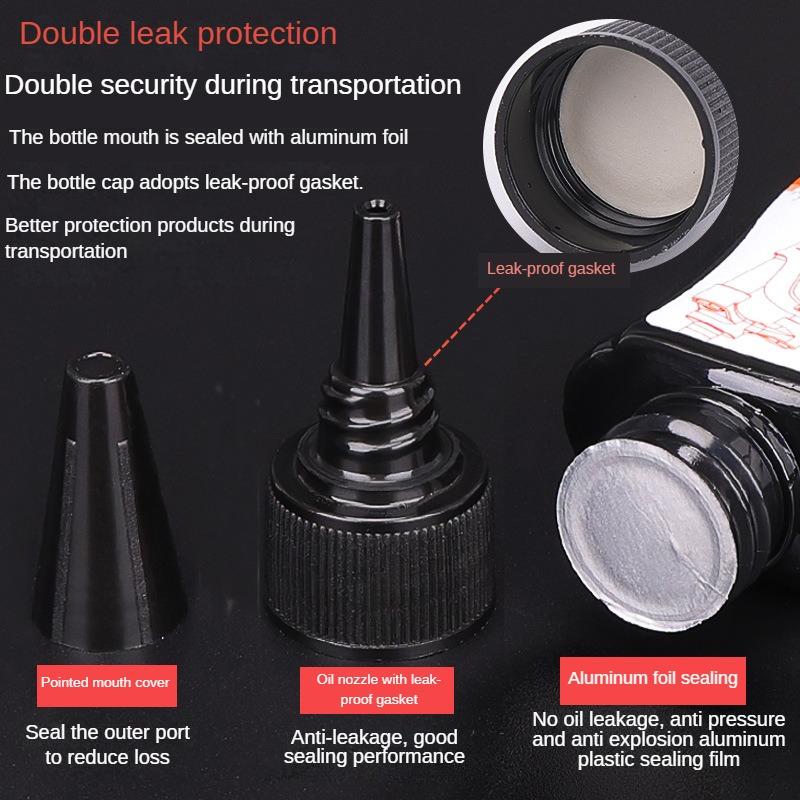 Double leak protection

Double security during transportation

The bottle mouth is sealed with aluminum foil

The bottle cap adopts leak-proof gasket.

Better protection products during transportation

Leak-proof gasket

Pointed mouth cover

Seal the outer port to reduce loss

Oil nozzle with leak-proof gasket

Anti-leakage, good sealing performance

Aluminum foil sealing

No oil leakage, anti pressure and anti explosion aluminum plastic sealing film