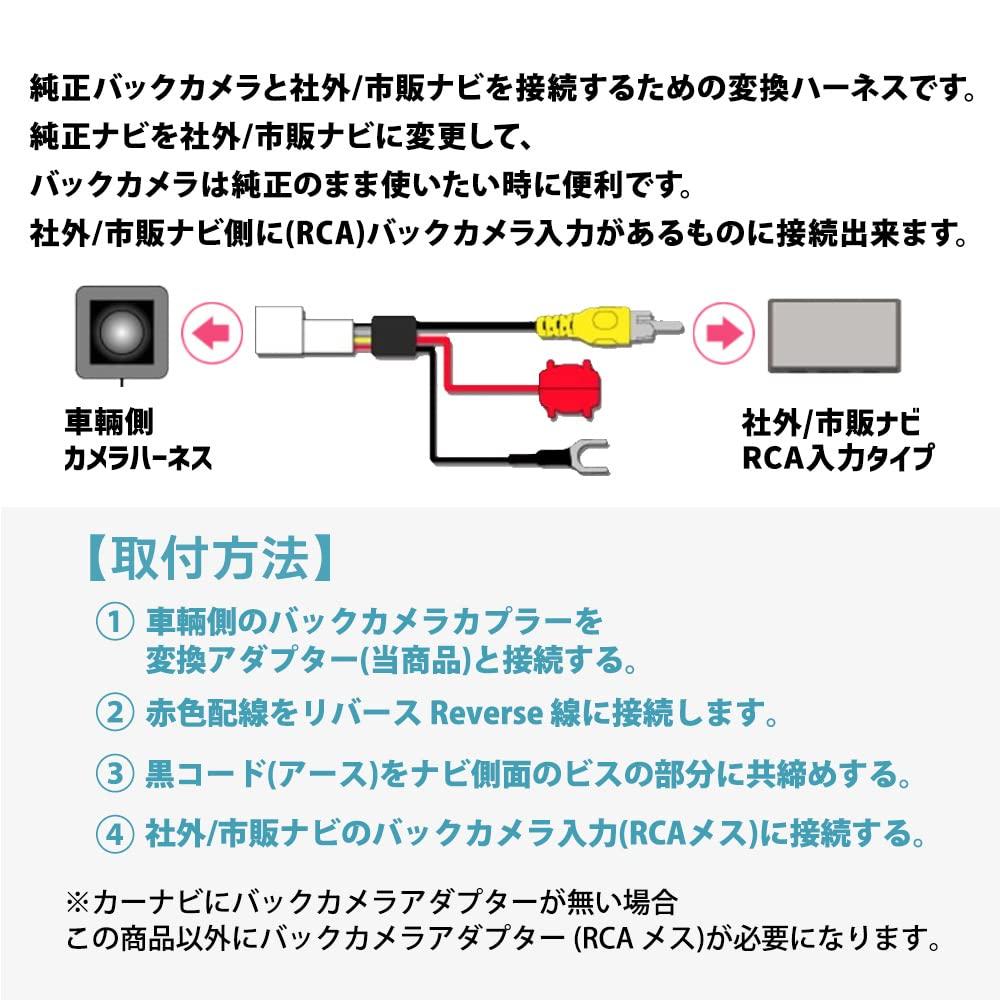 純正バックカメラと社外/市販ナビを接続するための変換ハーネスです。
純正ナビを社外/市販ナビに変更して、
バックカメラは純正のまま使いたい時に便利です。
社外/市販ナビ側に(RCA)バックカメラ入力があるものに接続出来ます。

車輛側
カメラハーネス

社外/市販ナビ
RCA入力タイプ

【取付方法】

① 車輛側のバックカメラカプラーを変換アダプター(当商品)と接続する。

② 赤色配線をリバース Reverse 線に接続します。

③ 黒コード(アース)をナビ側面のビスの部分に共締めする。

④ 社外/市販ナビのバックカメラ入力(RCAメス)に接続する。

※カーナビにバックカメラアダプターが無い場合
この商品以外にバックカメラアダプター (RCA メス)が必要になります。