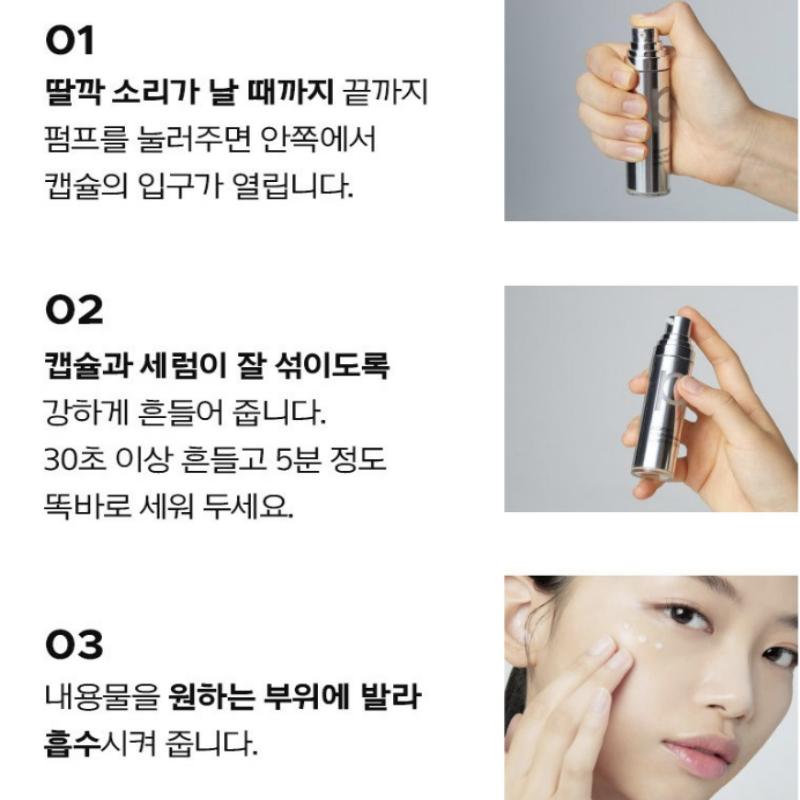 01
딸깍 소리가 날 때까지 끝까지 펌프를 눌러주면 안쪽에서 캡슐의 입구가 열립니다.

02
캡슐과 세럼이 잘 섞이도록 강하게 흔들어 줍니다. 30초 이상 흔들고 5분 정도 똑바로 세워 두세요.

03
내용물을 원하는 부위에 발라 흡수시켜 줍니다.