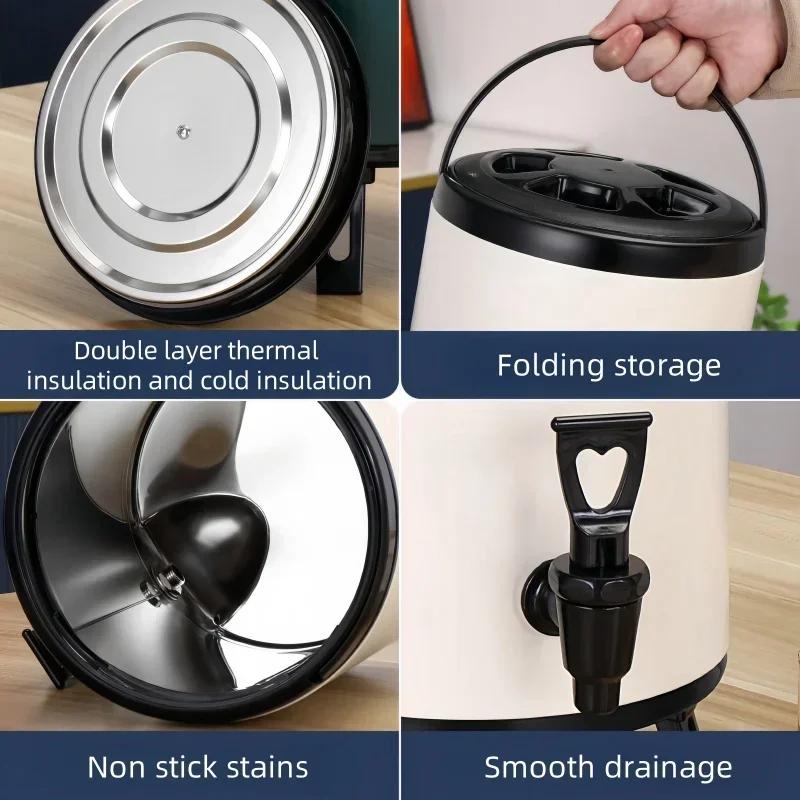 Double layer thermal insulation and cold insulation

Folding storage

Non stick stains

Smooth drainage