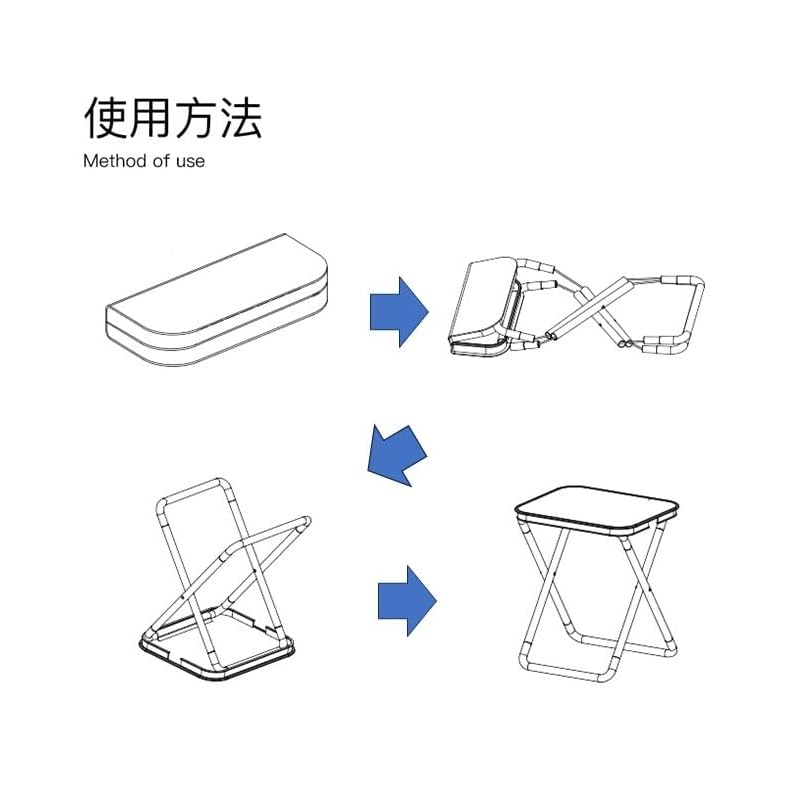 使用方法
Method of use