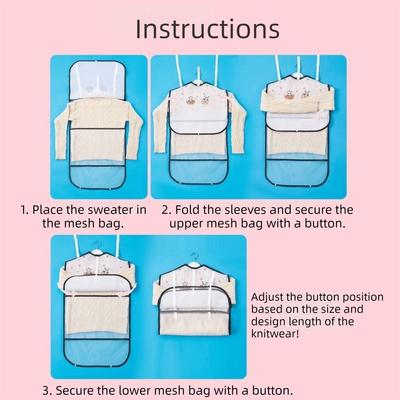 Instructions

1. Place the sweater in the mesh bag.

2. Fold the sleeves and secure the upper mesh bag with a button.

Adjust the button position based on the size and design length of the knitwear!

3. Secure the lower mesh bag with a button.