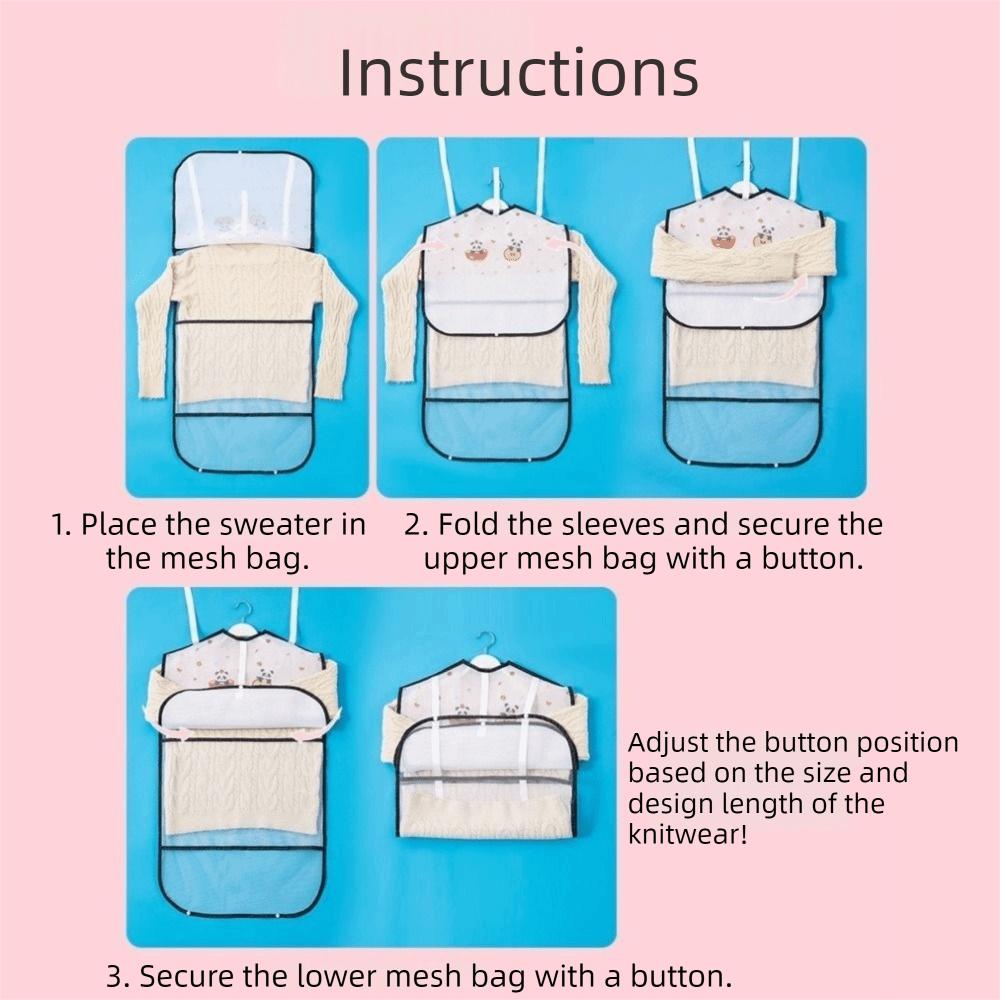 Instructions

1. Place the sweater in the mesh bag.

2. Fold the sleeves and secure the upper mesh bag with a button.

Adjust the button position based on the size and design length of the knitwear!

3. Secure the lower mesh bag with a button.