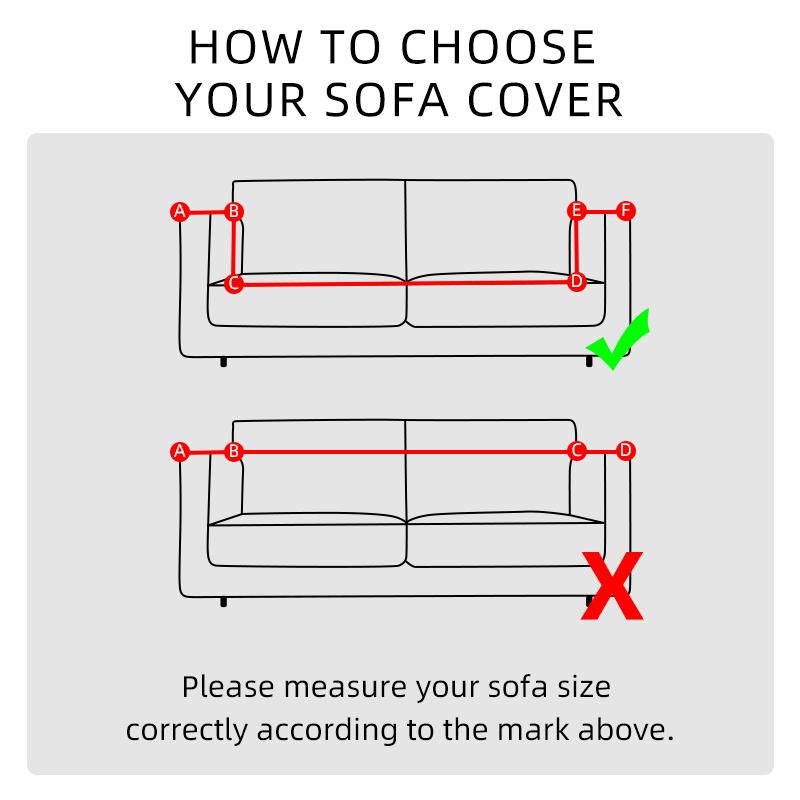 HOW TO CHOOSE YOUR SOFA COVER

A B E F
C D

A B C D

X

Please measure your sofa size correctly according to the mark above.