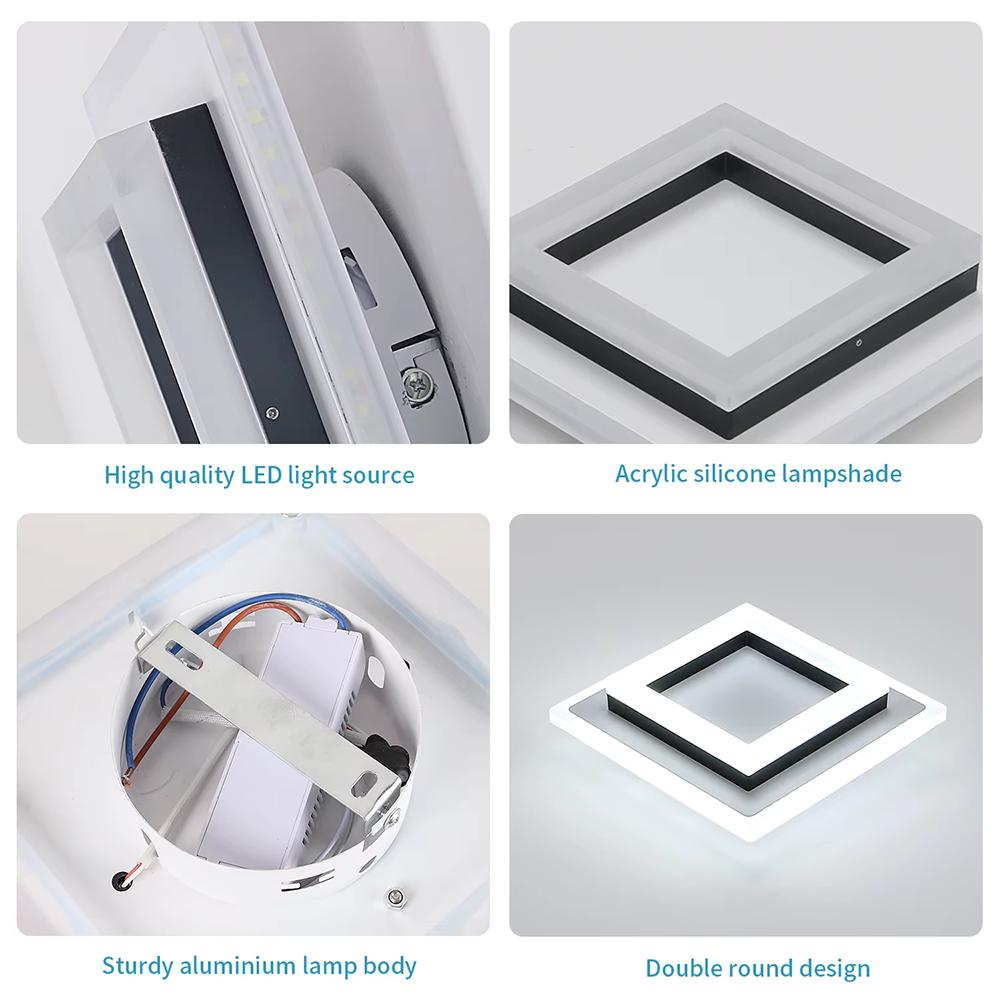 High quality LED light source

Acrylic silicone lampshade

Sturdy aluminium lamp body

Double round design