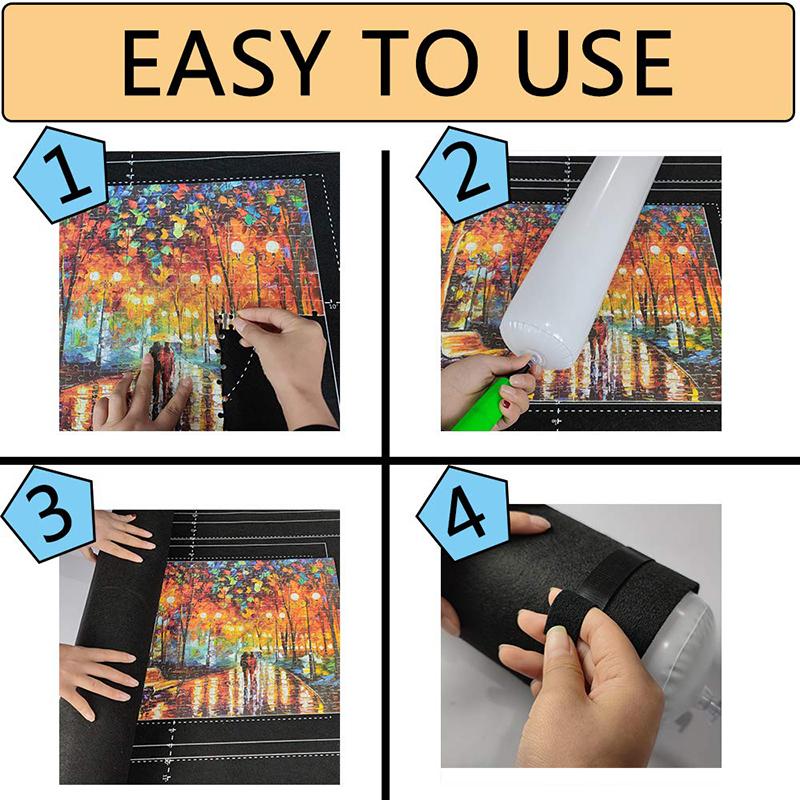 EASY TO USE

1

2

3

4