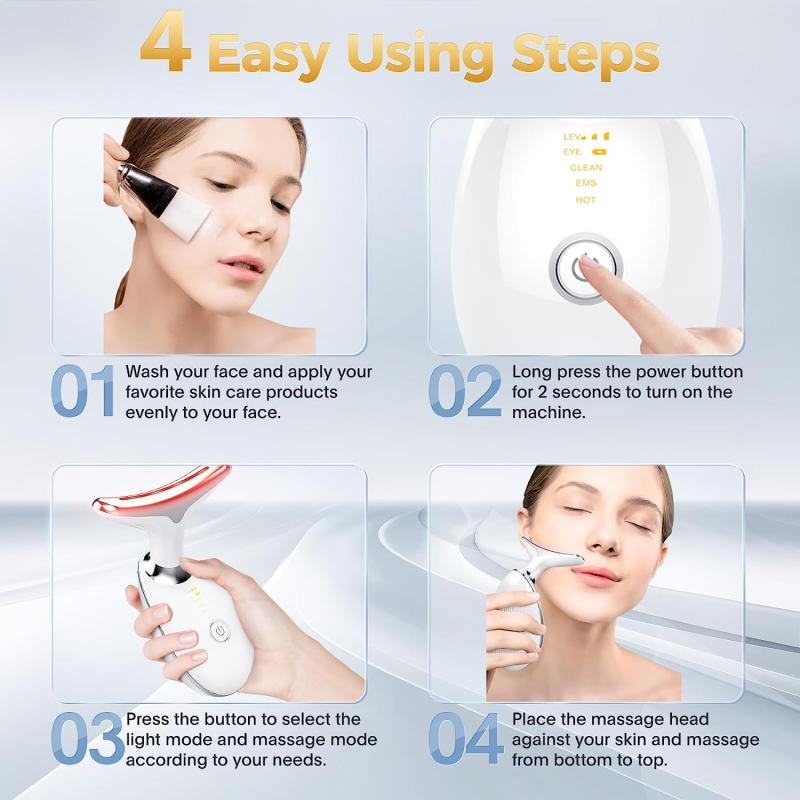 4 Easy Using Steps

LEV
EYE
CLEAN
EMS
HOT

01 Wash your face and apply your favorite skin care products evenly to your face.

02 Long press the power button for 2 seconds to turn on the machine.

03 Press the button to select the light mode and massage mode according to your needs.

04 Place the massage head against your skin and massage from bottom to top.