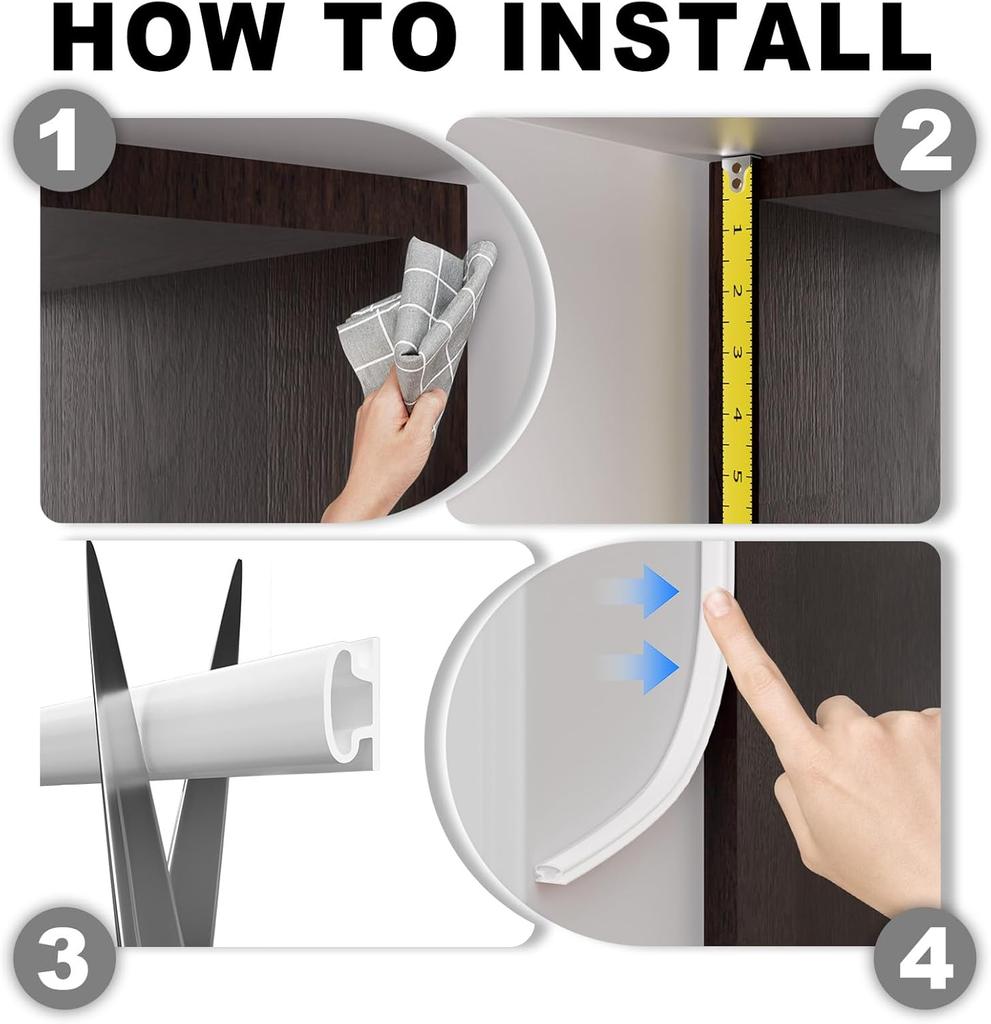 HOW TO INSTALL

1

2

1
2
3
4
5

3

4