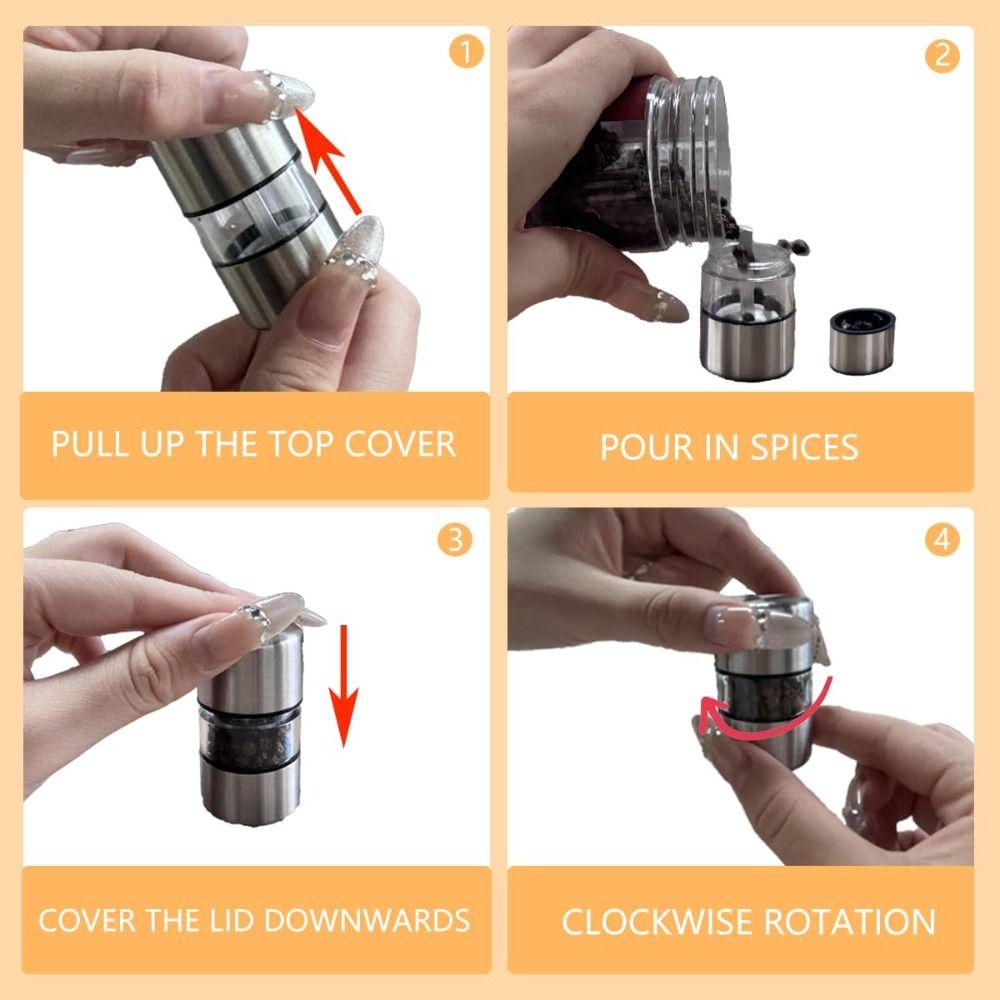 1

PULL UP THE TOP COVER

2

POUR IN SPICES

3

COVER THE LID DOWNWARDS

4

CLOCKWISE ROTATION