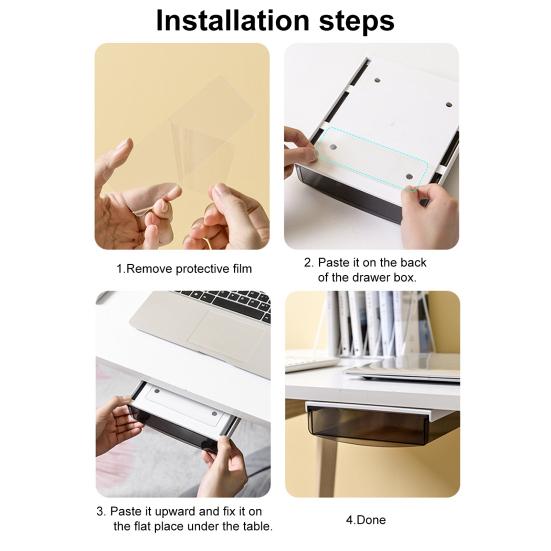 Installation steps

1.Remove protective film

2. Paste it on the back of the drawer box.

3. Paste it upward and fix it on the flat place under the table.

4.Done