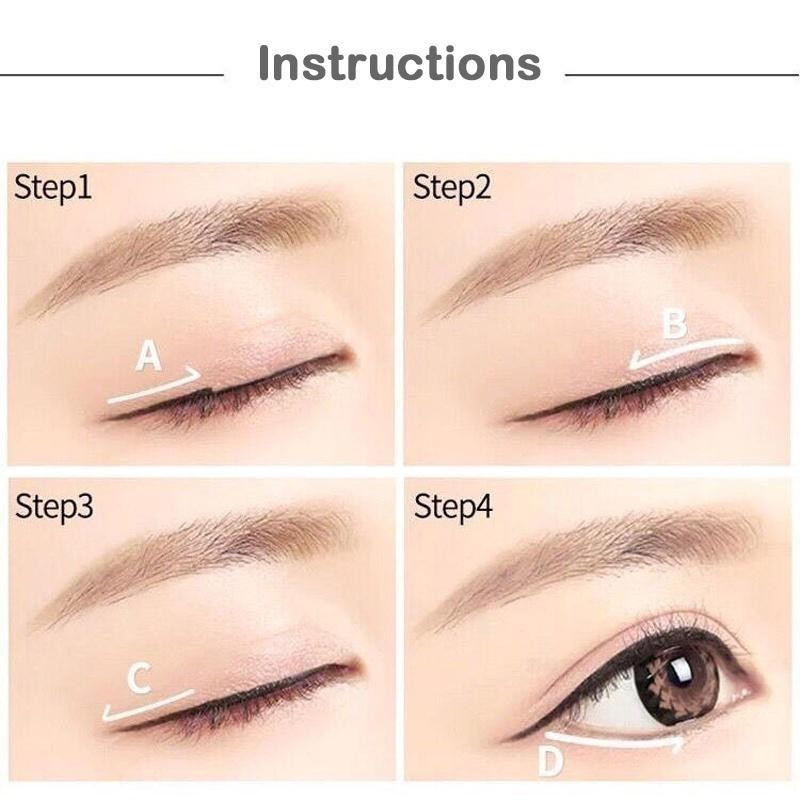 Instructions

Step1

A

Step2

B

Step3

C

Step4

D