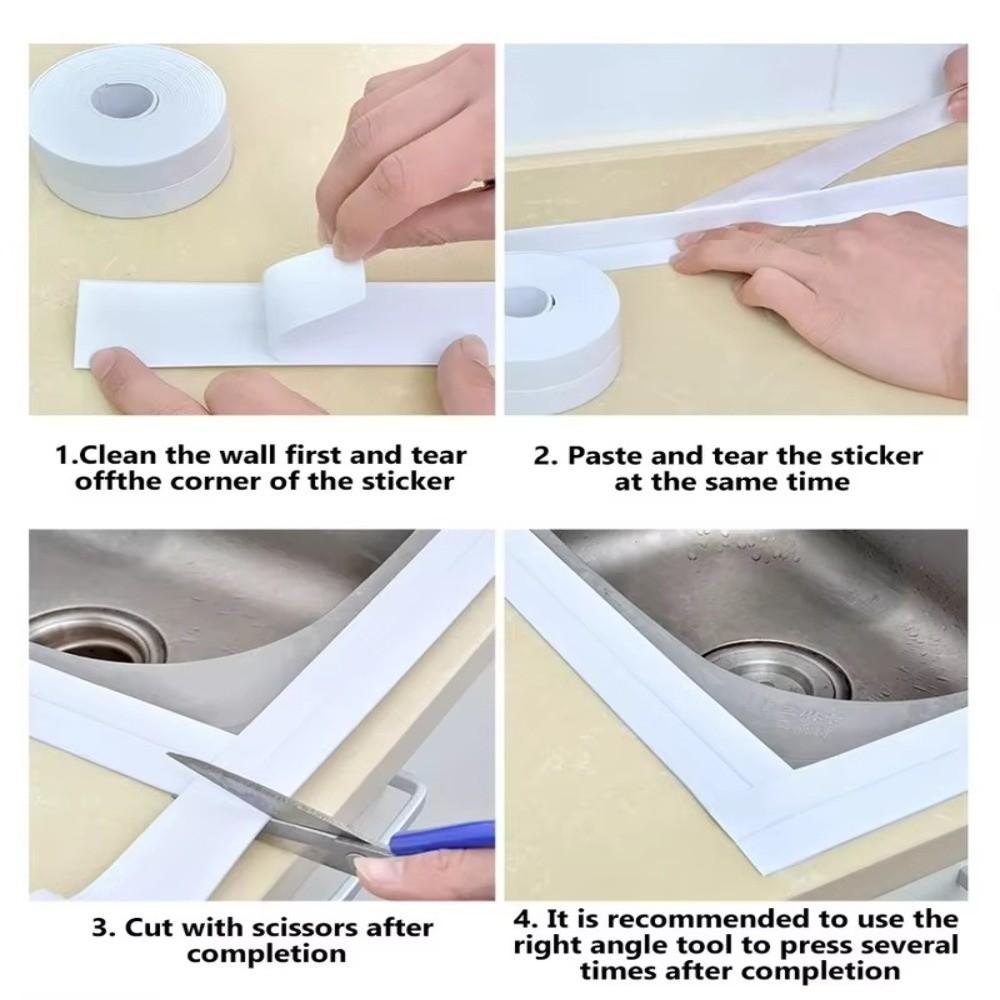 1.Clean the wall first and tear offthe corner of the sticker

2. Paste and tear the sticker at the same time

3. Cut with scissors after completion

4. It is recommended to use the right angle tool to press several times after completion