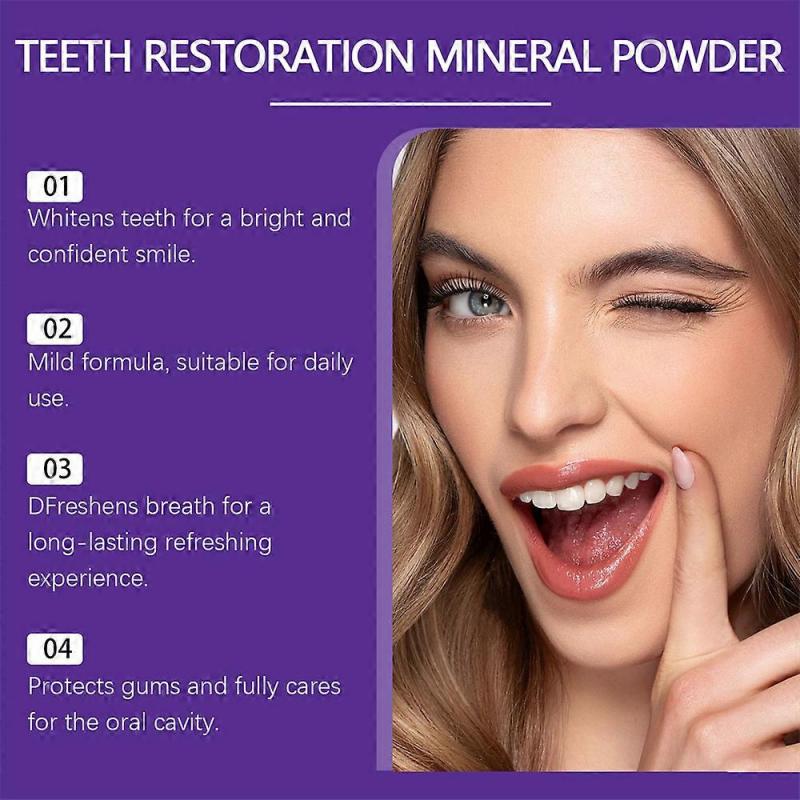 TEETH RESTORATION MINERAL POWDER

01
Whitens teeth for a bright and confident smile.

02
Mild formula, suitable for daily use.

03
DFreshens breath for a long-lasting refreshing experience.

04
Protects gums and fully cares for the oral cavity.