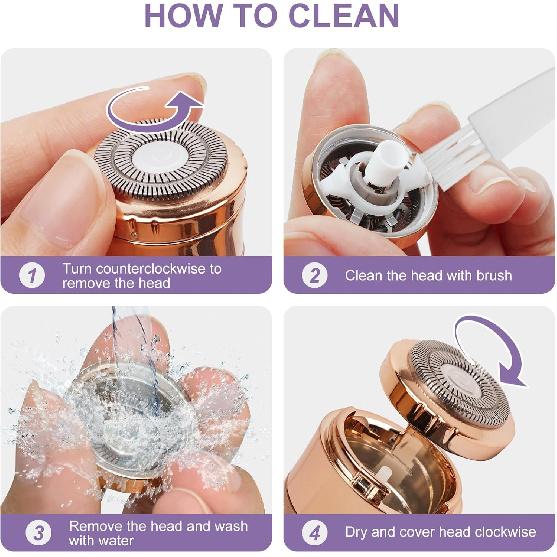 HOW TO CLEAN

1 Turn counterclockwise to remove the head

2 Clean the head with brush

3 Remove the head and wash with water

4 Dry and cover head clockwise