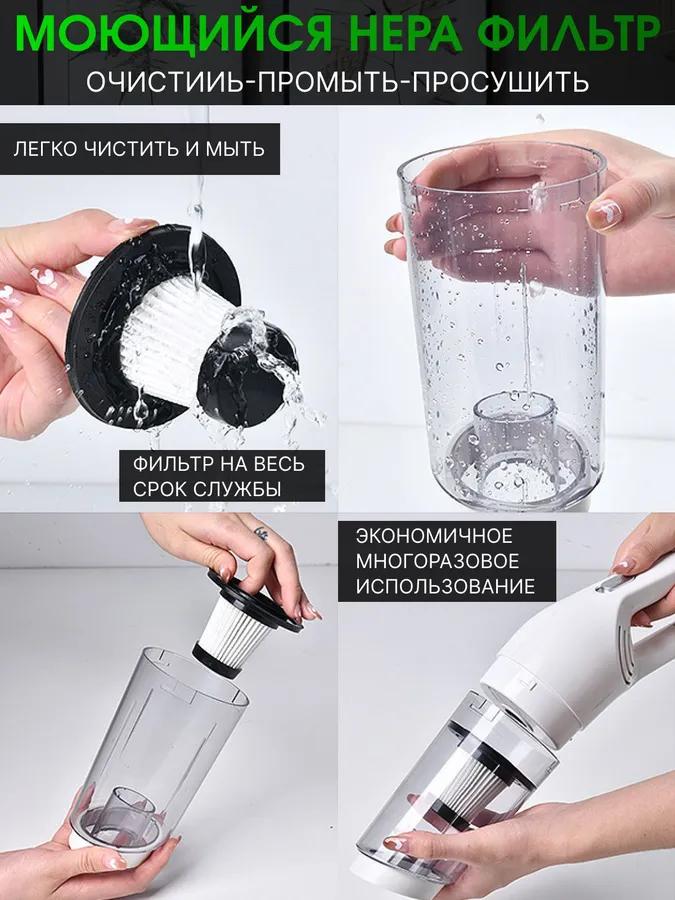 МОЮЩИЙСЯ НЕРА ФИЛЬТР
ОЧИСТИИЬ-ПРОМЫТЬ-ПРОСУШИТЬ

ЛЕГКО ЧИСТИТЬ И МЫТЬ

ФИЛЬТР НА ВЕСЬ СРОК СЛУЖБЫ

ЭКОНОМИЧНОЕ МНОГОРАЗОВОЕ ИСПОЛЬЗОВАНИЕ