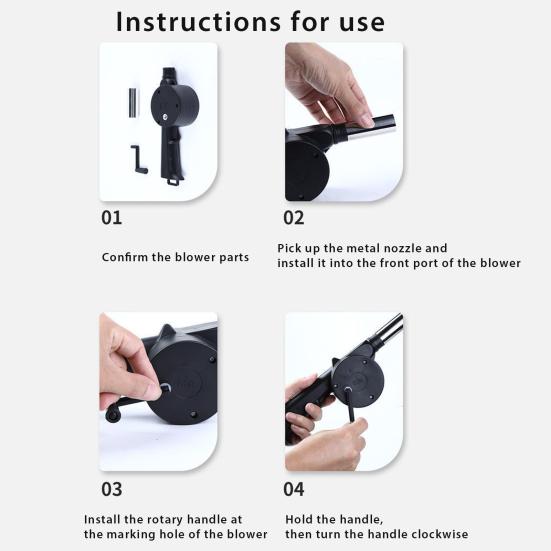 Instructions for use

01

Confirm the blower parts

02

Pick up the metal nozzle and install it into the front port of the blower

03

Install the rotary handle at the marking hole of the blower

04

Hold the handle, then turn the handle clockwise