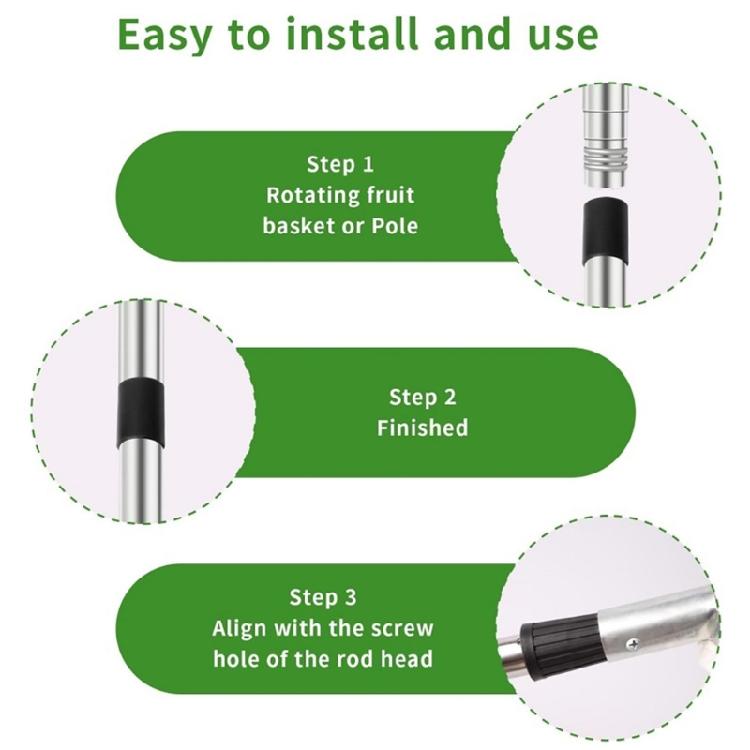 Easy to install and use

Step 1
Rotating fruit basket or Pole

Step 2
Finished

Step 3
Align with the screw hole of the rod head