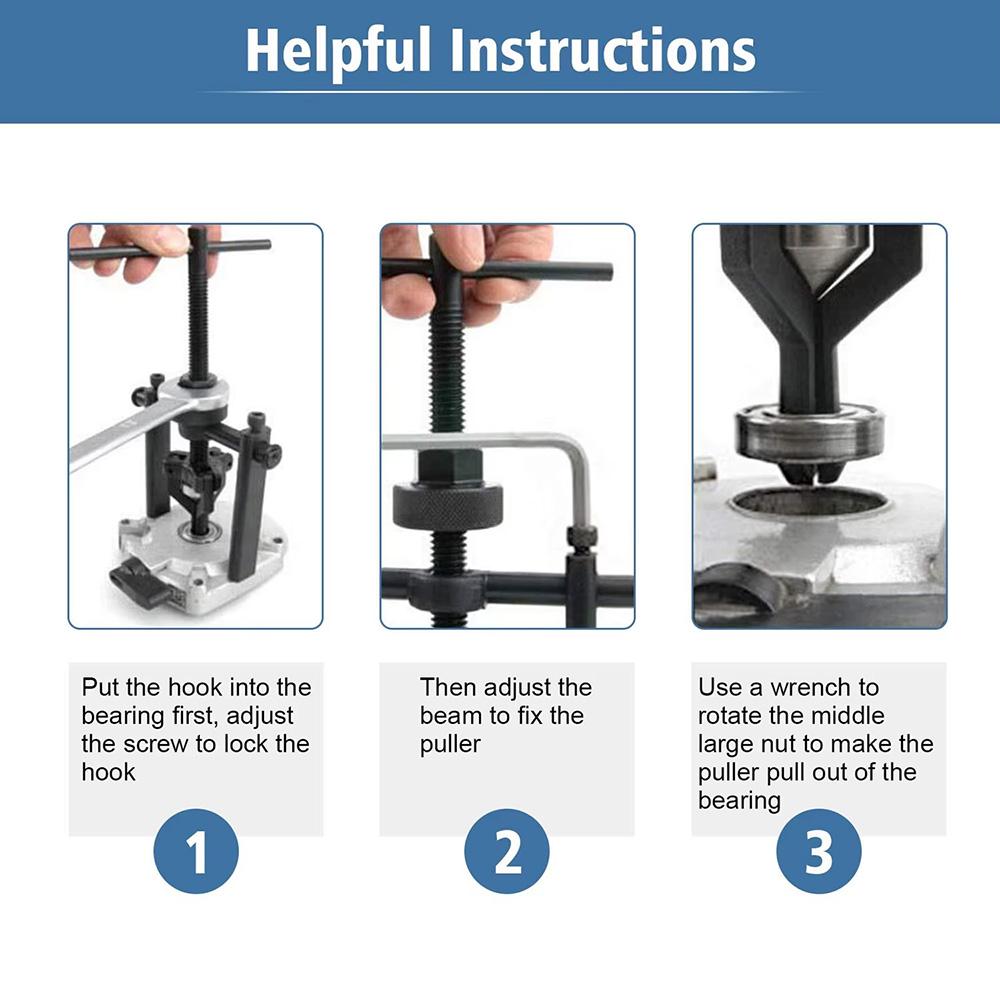 Helpful Instructions

Put the hook into the bearing first, adjust the screw to lock the hook

1

Then adjust the beam to fix the puller

2

Use a wrench to rotate the middle large nut to make the puller pull out of the bearing

3