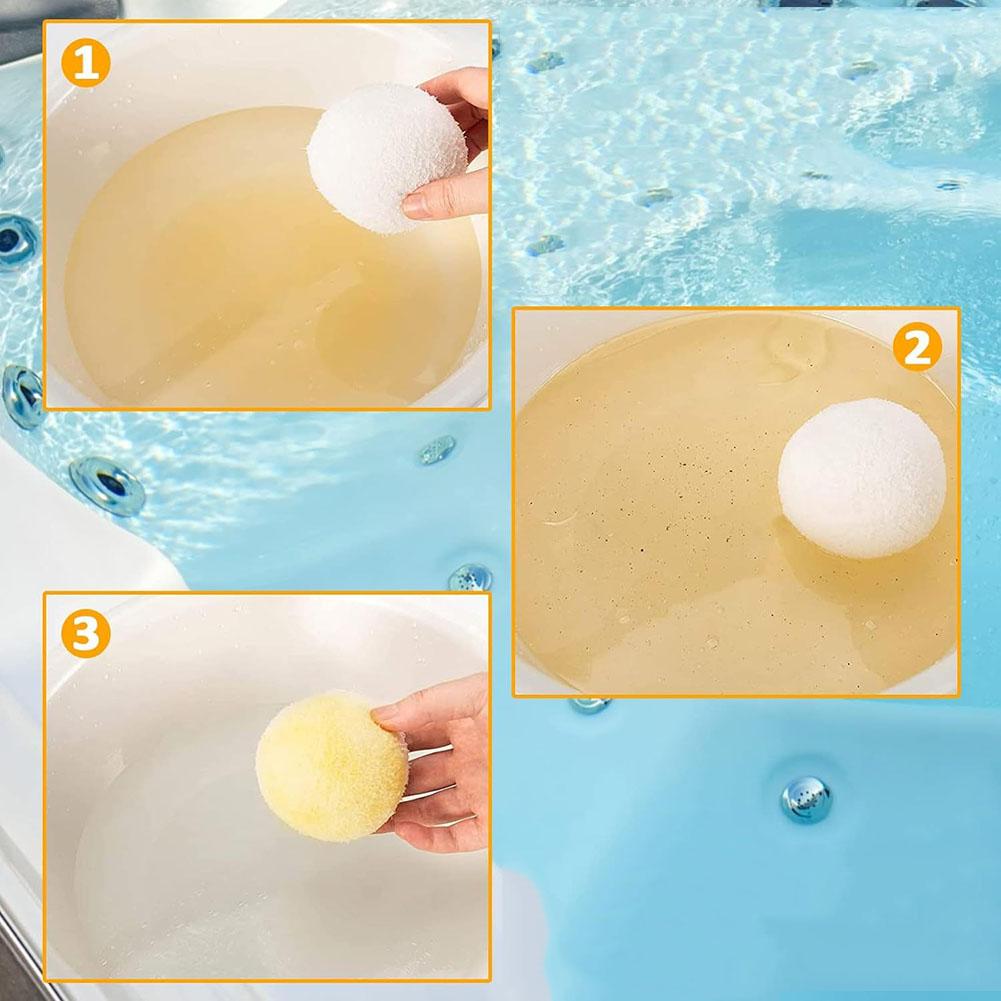 1

2

3