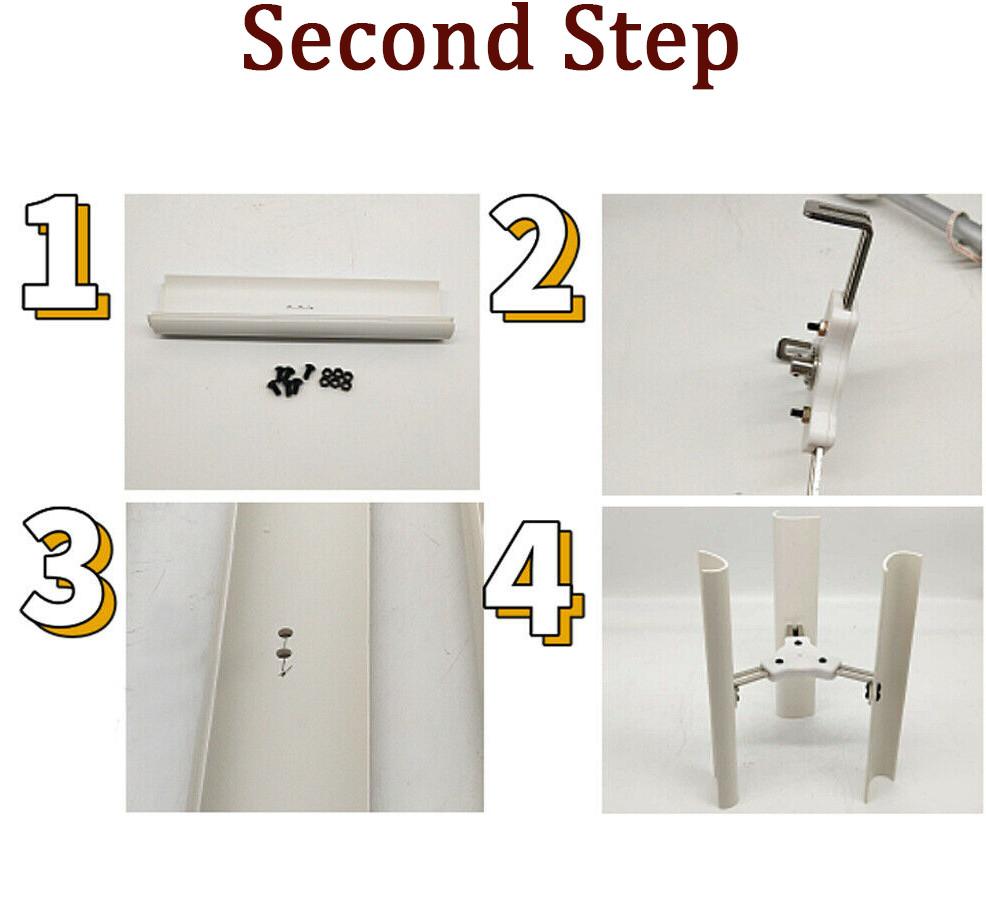 Second Step

1

2

3

4