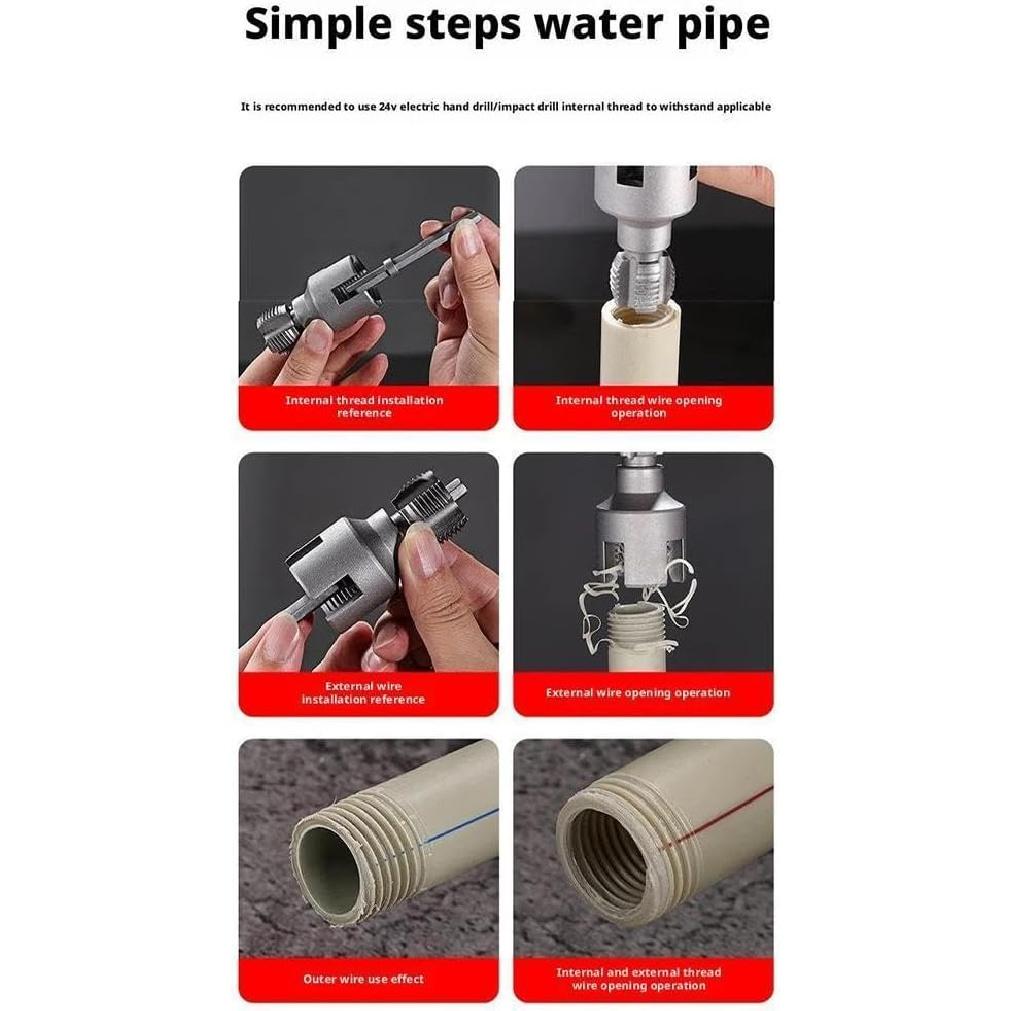 Simple steps water pipe

It is recommended to use 24v electric hand drill/impact drill internal thread to withstand applicable

Internal thread installation reference

Internal thread wire opening operation

External wire installation reference

External wire opening operation

Outer wire use effect

Internal and external thread wire opening operation