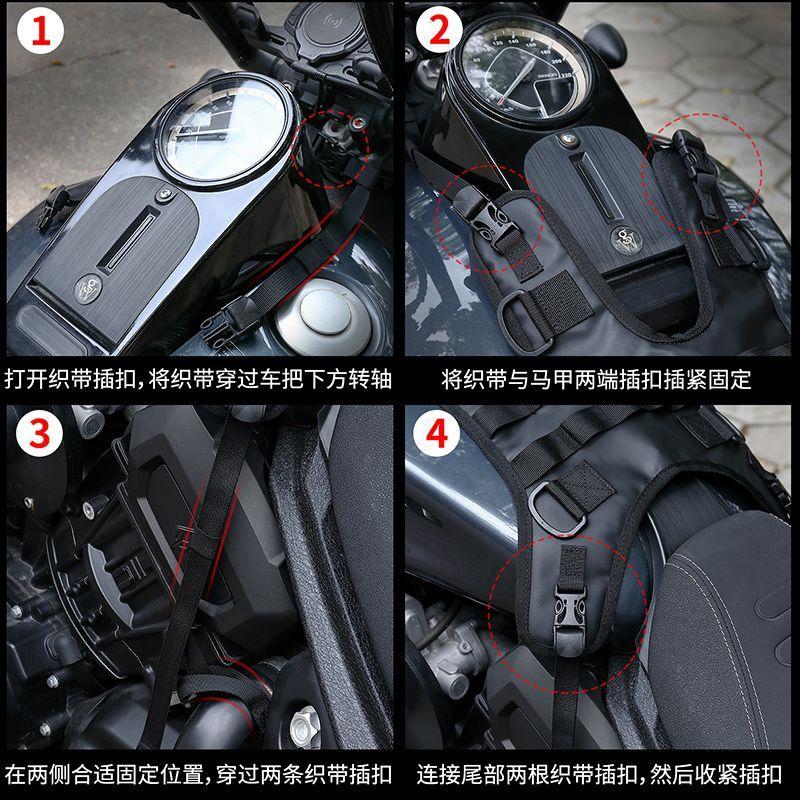 1

打开织带插扣，将织带穿过车把下方转轴

2

将织带与马甲两端插扣插紧固定

3

在两侧合适固定位置，穿过两条织带插扣

4

连接尾部两根织带插扣，然后收紧插扣