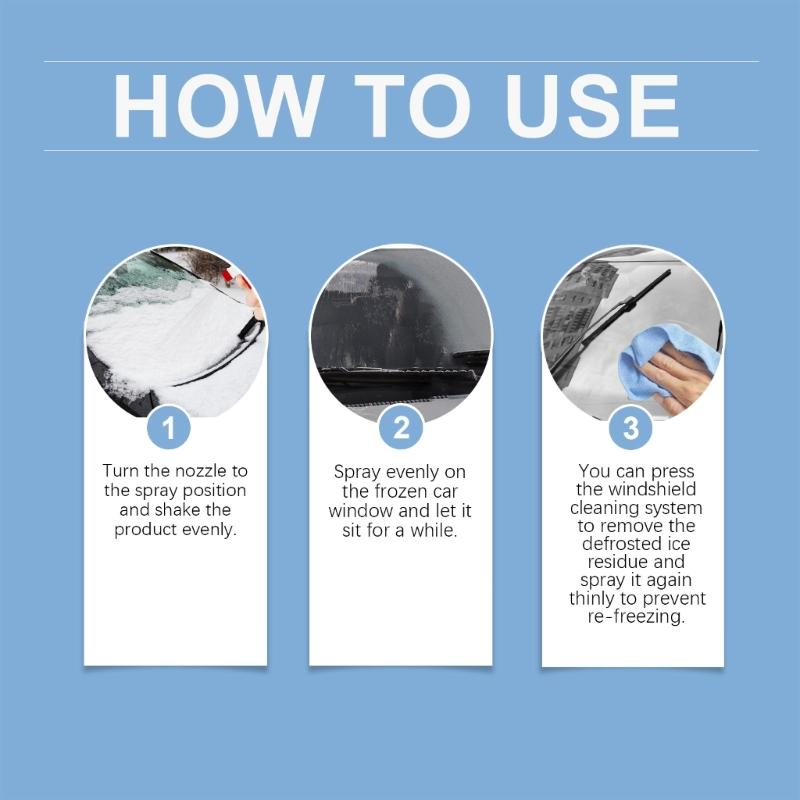 HOW TO USE

1

Turn the nozzle to the spray position and shake the product evenly.

2

Spray evenly on the frozen car window and let it sit for a while.

3

You can press the windshield cleaning system to remove the defrosted ice residue and spray it again thinly to prevent re-freezing.