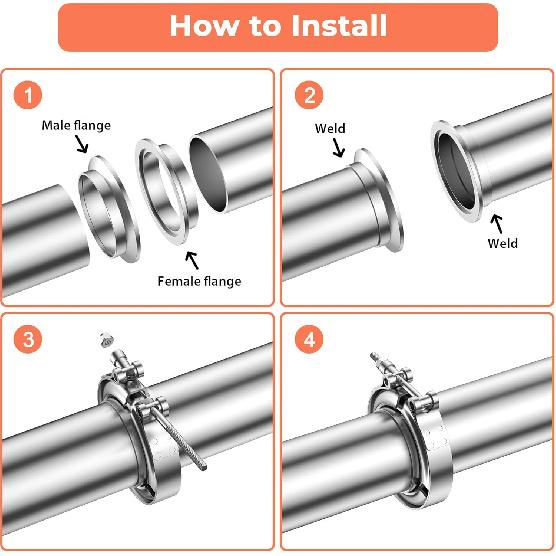 How to Install

1

Male flange

Female flange

2

Weld

Weld

3

4