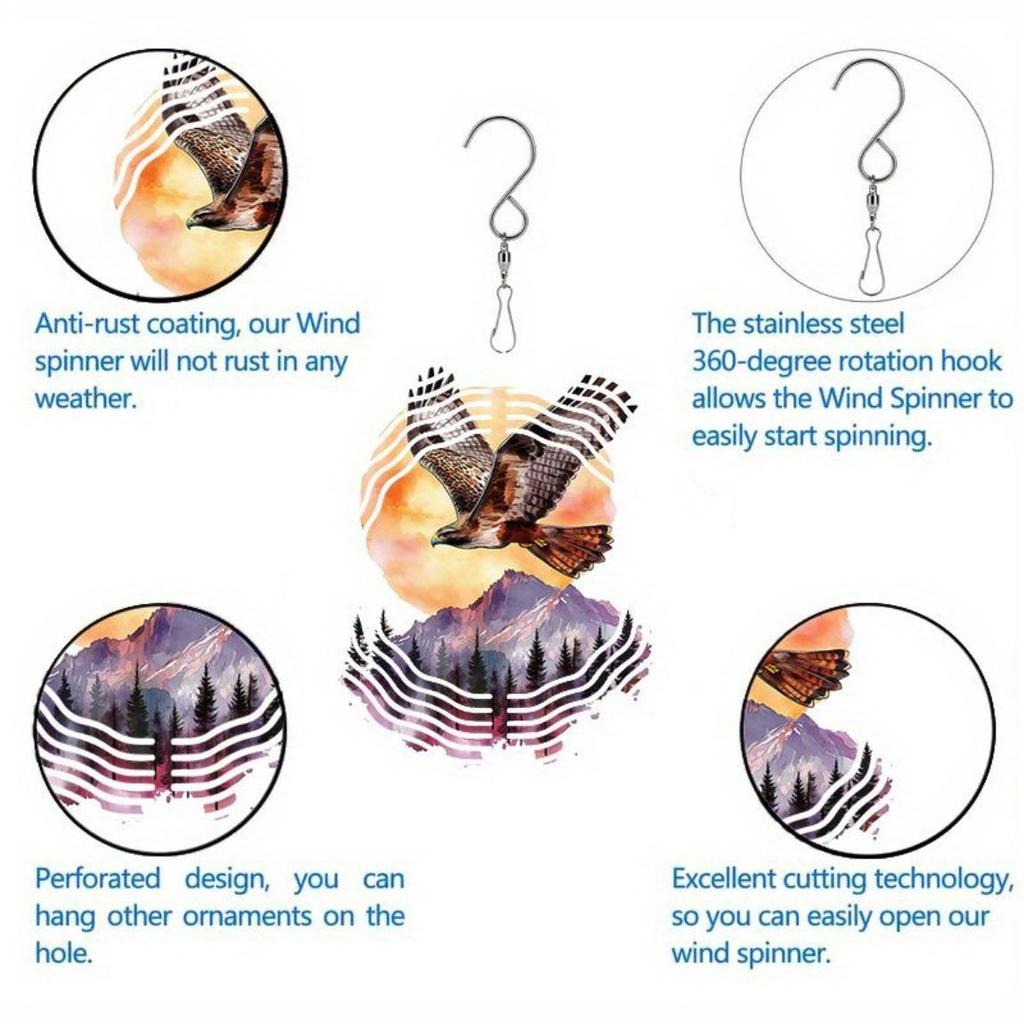 Anti-rust coating, our Wind spinner will not rust in any weather.

The stainless steel 360-degree rotation hook allows the Wind Spinner to easily start spinning.

Perforated design, you can hang other ornaments on the hole.

Excellent cutting technology, so you can easily open our wind spinner.